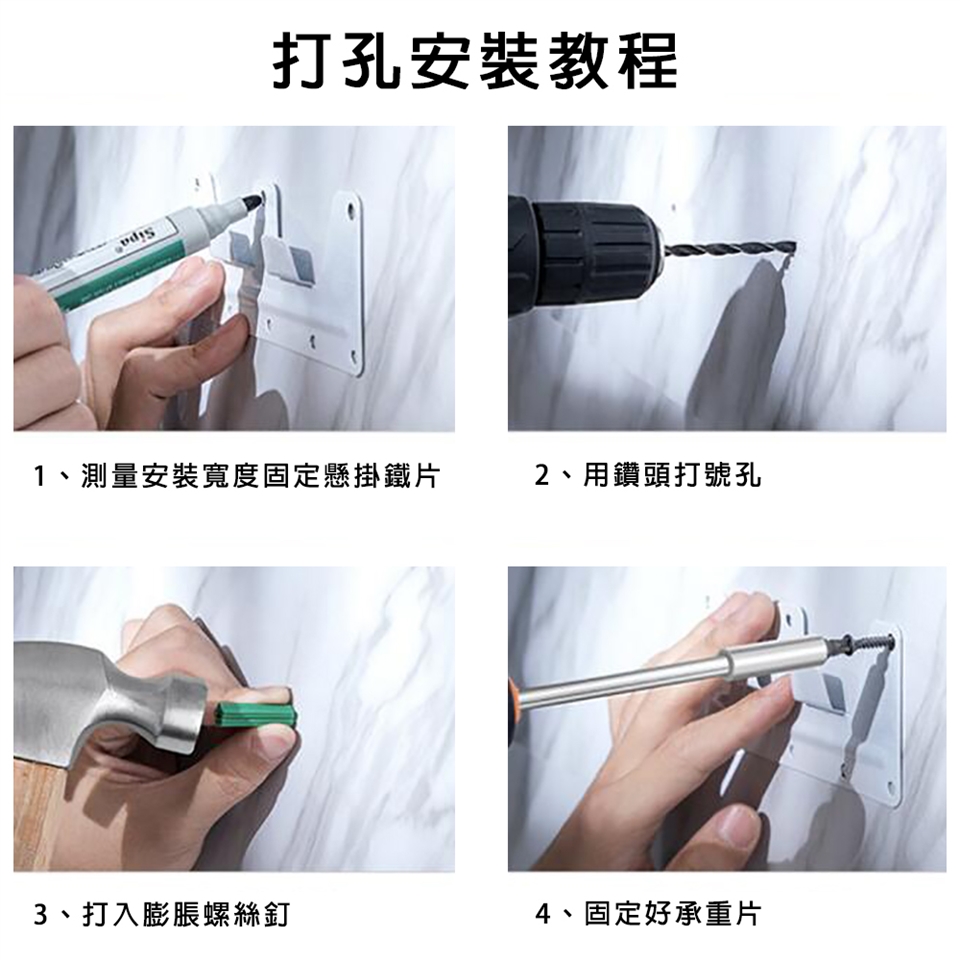 打孔安裝教程

Sipa

1、測量安裝寬度固定懸掛鐵片

2、用鑽頭打號孔

3、打入膨脹螺絲釘

4、固定好承重片