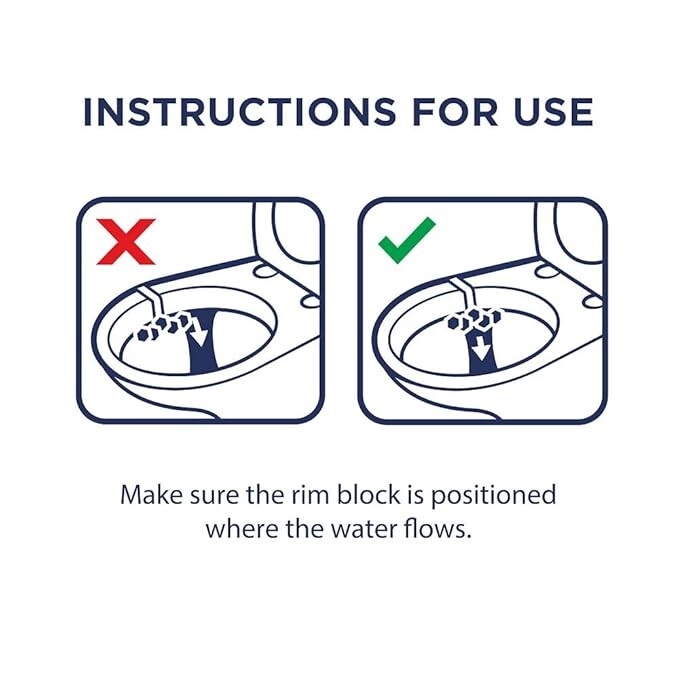 INSTRUCTIONS FOR USE

Make sure the rim block is positioned where the water flows.