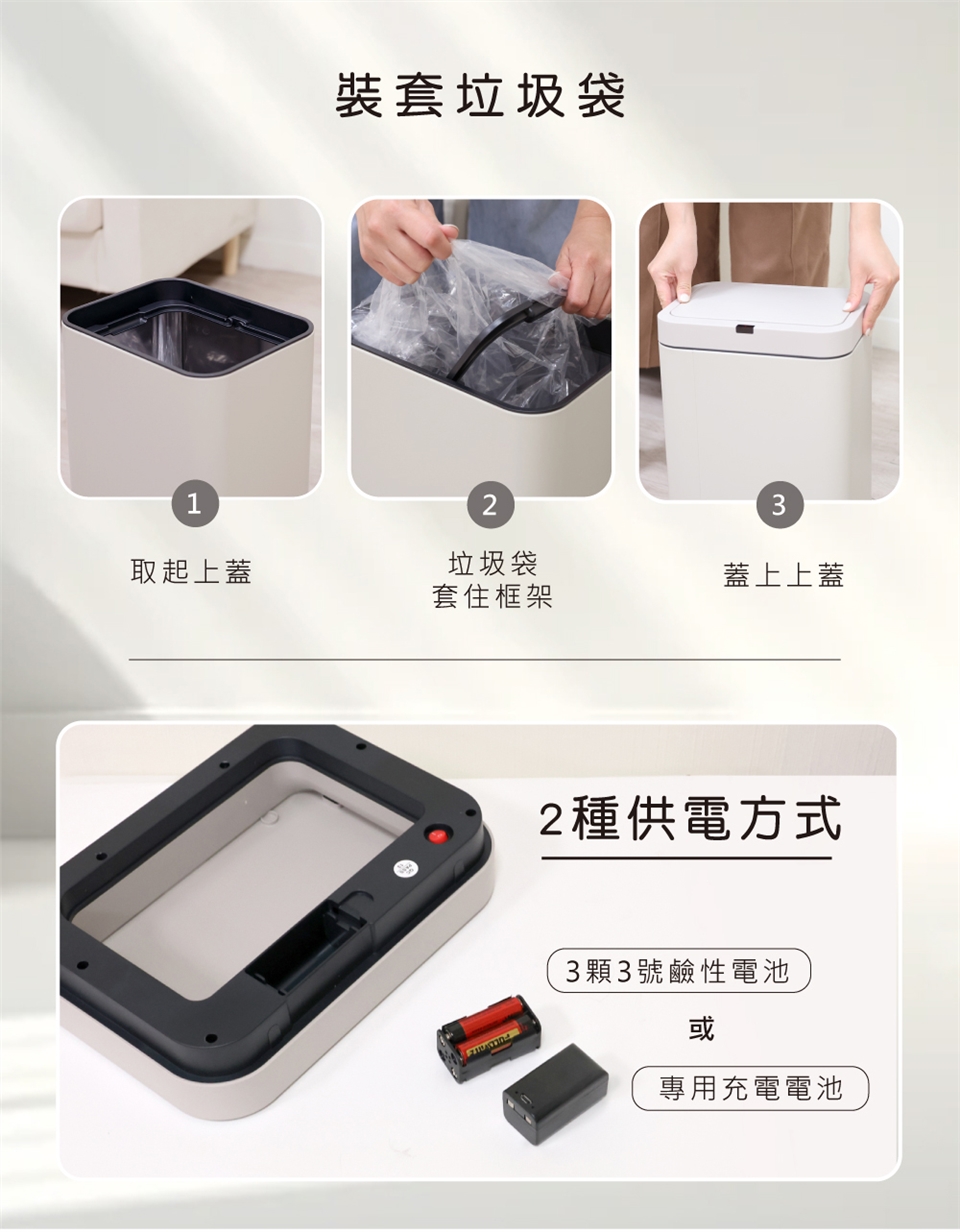 裝套垃圾袋

1

取起上蓋

2

垃圾袋
套住框架

3

蓋上上蓋

2種供電方式

3顆3號鹼性電池

或

專用充電電池