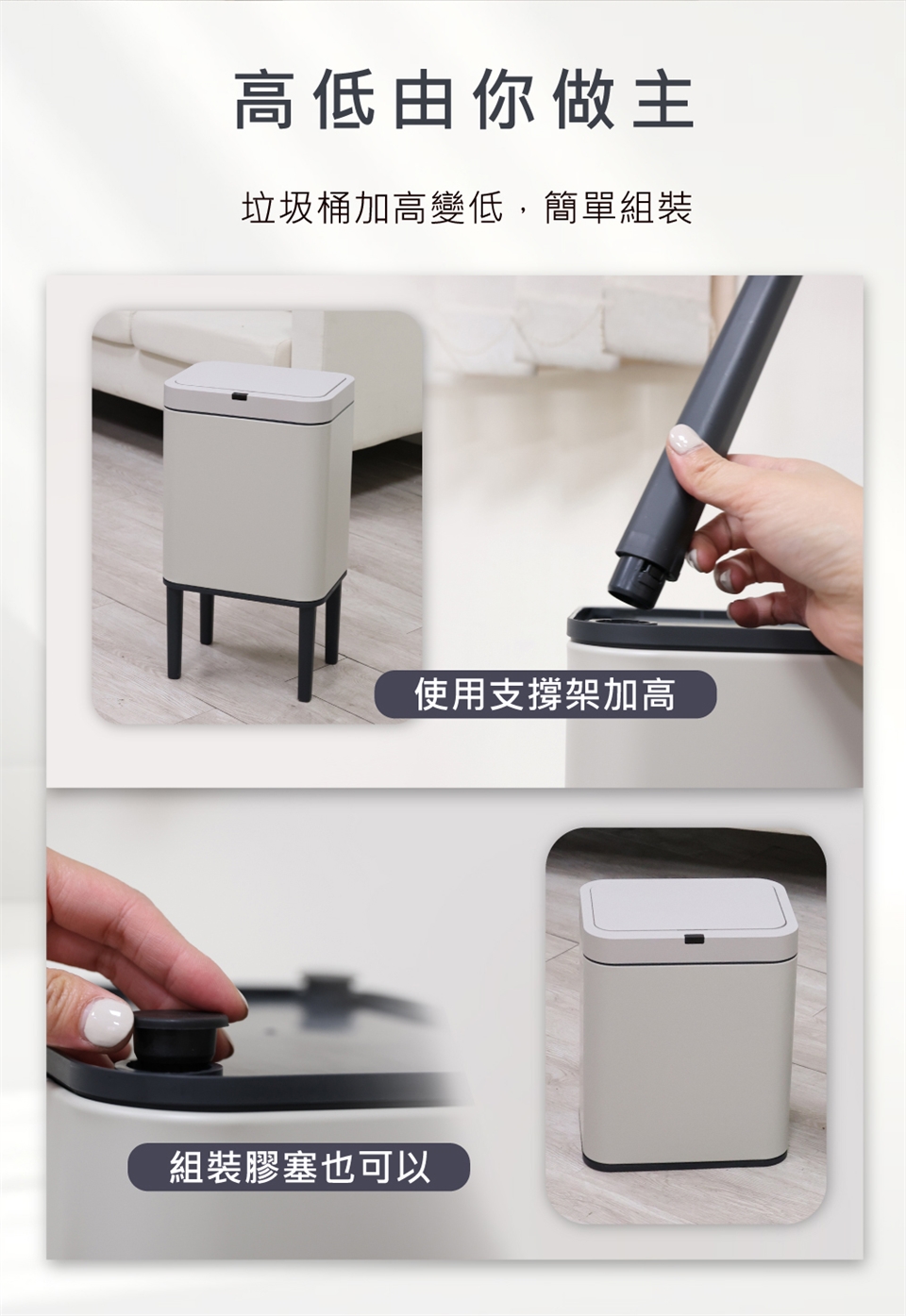 高低由你做主

垃圾桶加高變低，簡單組裝

使用支撐架加高

組裝膠塞也可以