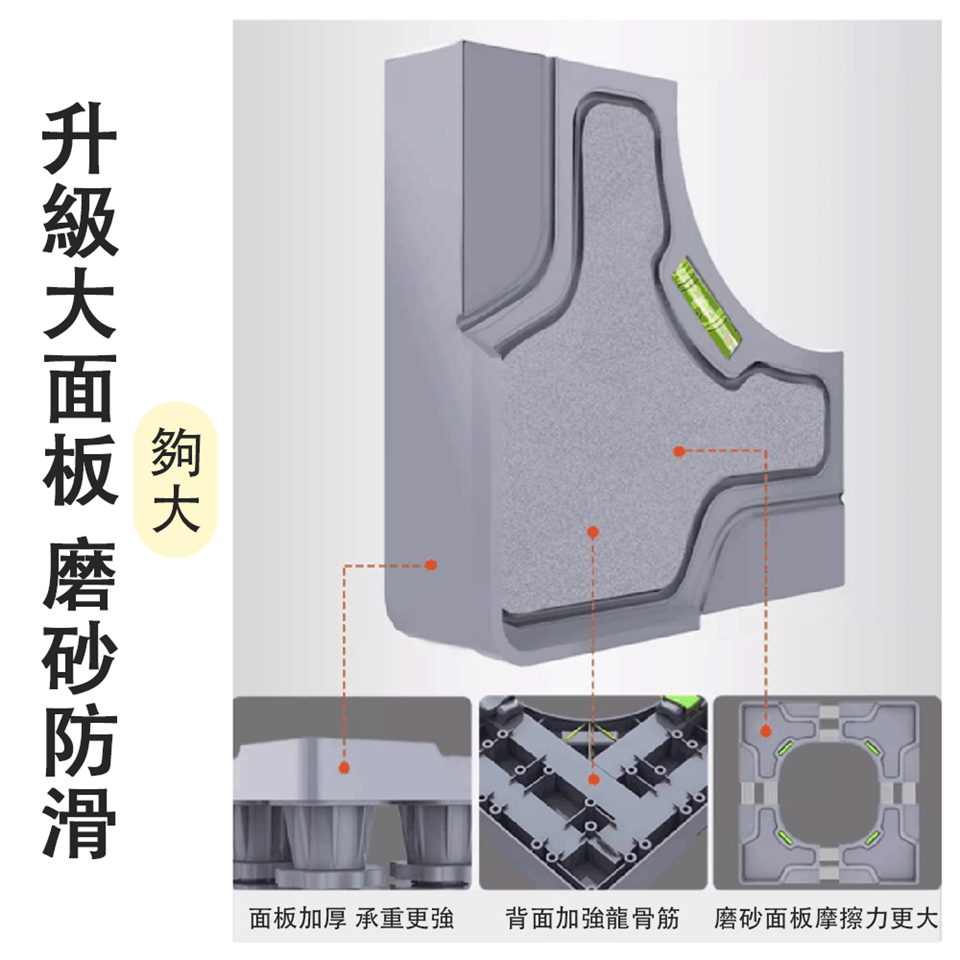 升級大面板 磨砂防滑

夠大

面板加厚 承重更強

背面加強龍骨筋

磨砂面板摩擦力更大