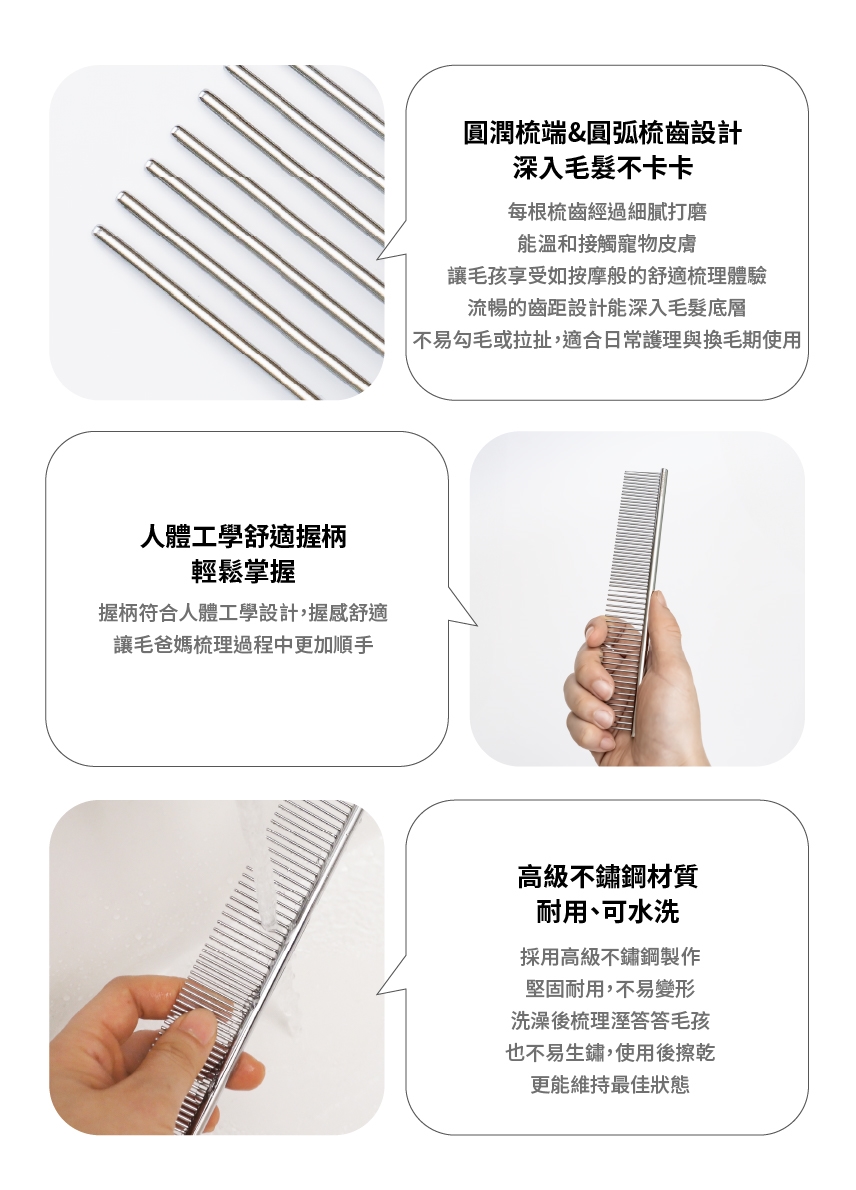 圓潤梳端&圓弧梳齒設計
深入毛髮不卡卡

每根梳齒經過細膩打磨
能溫和接觸寵物皮膚
讓毛孩享受如按摩般的舒適梳理體驗
流暢的齒距設計能深入毛髮底層
不易勾毛或拉扯，適合日常護理與換毛期使用

人體工學舒適握柄
輕鬆掌握

握柄符合人體工學設計，握感舒適
讓毛爸媽梳理過程中更加順手

高級不鏽鋼材質
耐用、可水洗

採用高級不鏽鋼製作
堅固耐用，不易變形
洗澡後梳理溼答答毛孩
也不易生鏽，使用後擦乾
更能維持最佳狀態