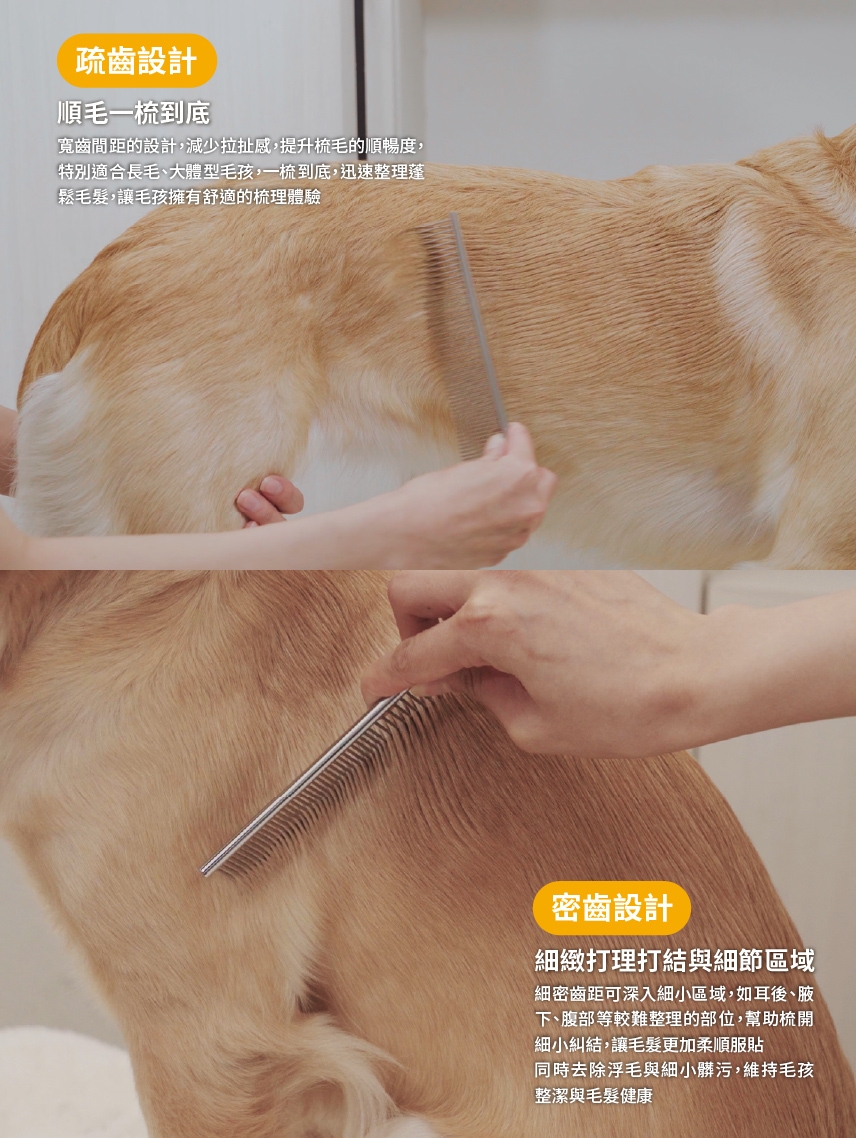 疏齒設計

順毛一梳到底

寬齒間距的設計，減少拉扯感，提升梳毛的順暢度，特別適合長毛、大體型毛孩，一梳到底，迅速整理蓬鬆毛髮，讓毛孩擁有舒適的梳理體驗

密齒設計

細緻打理打結與細節區域

細密齒距可深入細小區域，如耳後、腋下、腹部等較難整理的部位，幫助梳開細小糾結，讓毛髮更加柔順服貼
同時去除浮毛與細小髒污，維持毛孩整潔與毛髮健康