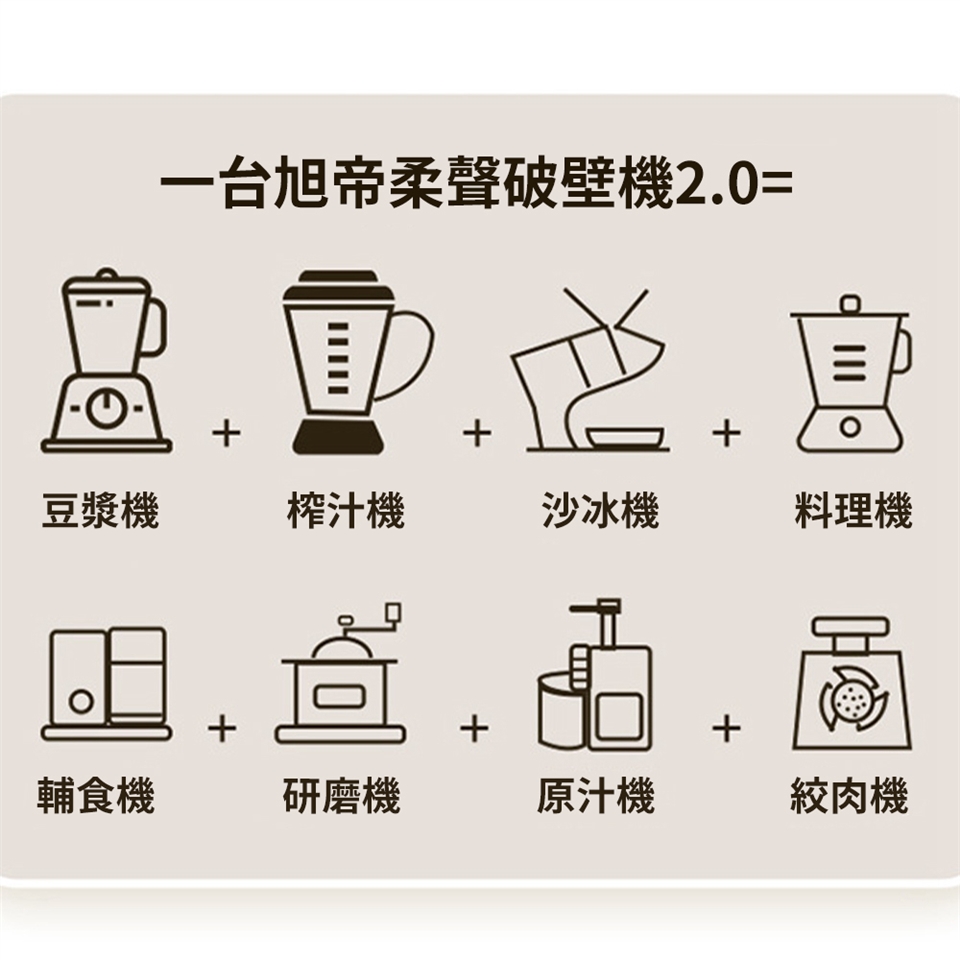 一台旭帝柔聲破壁機2.0=

豆漿機 + 榨汁機 + 沙冰機 + 料理機

輔食機 + 研磨機 + 原汁機 + 絞肉機