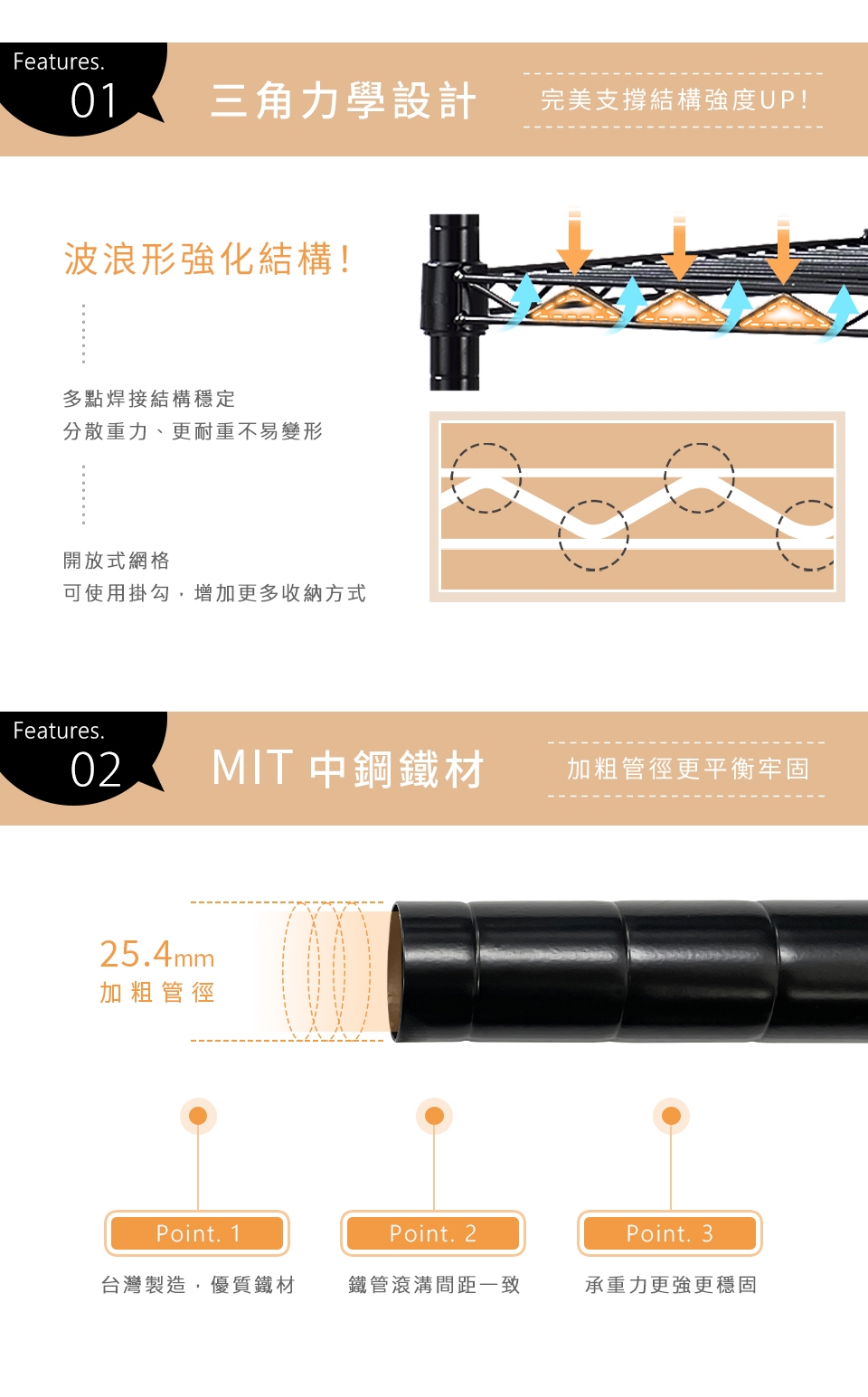 Features.
01

三角力學設計

完美支撐結構強度UP!

波浪形強化結構!

多點焊接結構穩定
分散重力、更耐重不易變形

開放式網格
可使用掛勾,增加更多收納方式

Features.
02

MIT 中鋼鐵材

加粗管徑更平衡牢固

25.4mm
加粗管徑

Point. 1
台灣製造,優質鐵材

Point. 2
鐵管滾溝間距一致

Point. 3
承重力更強更穩固