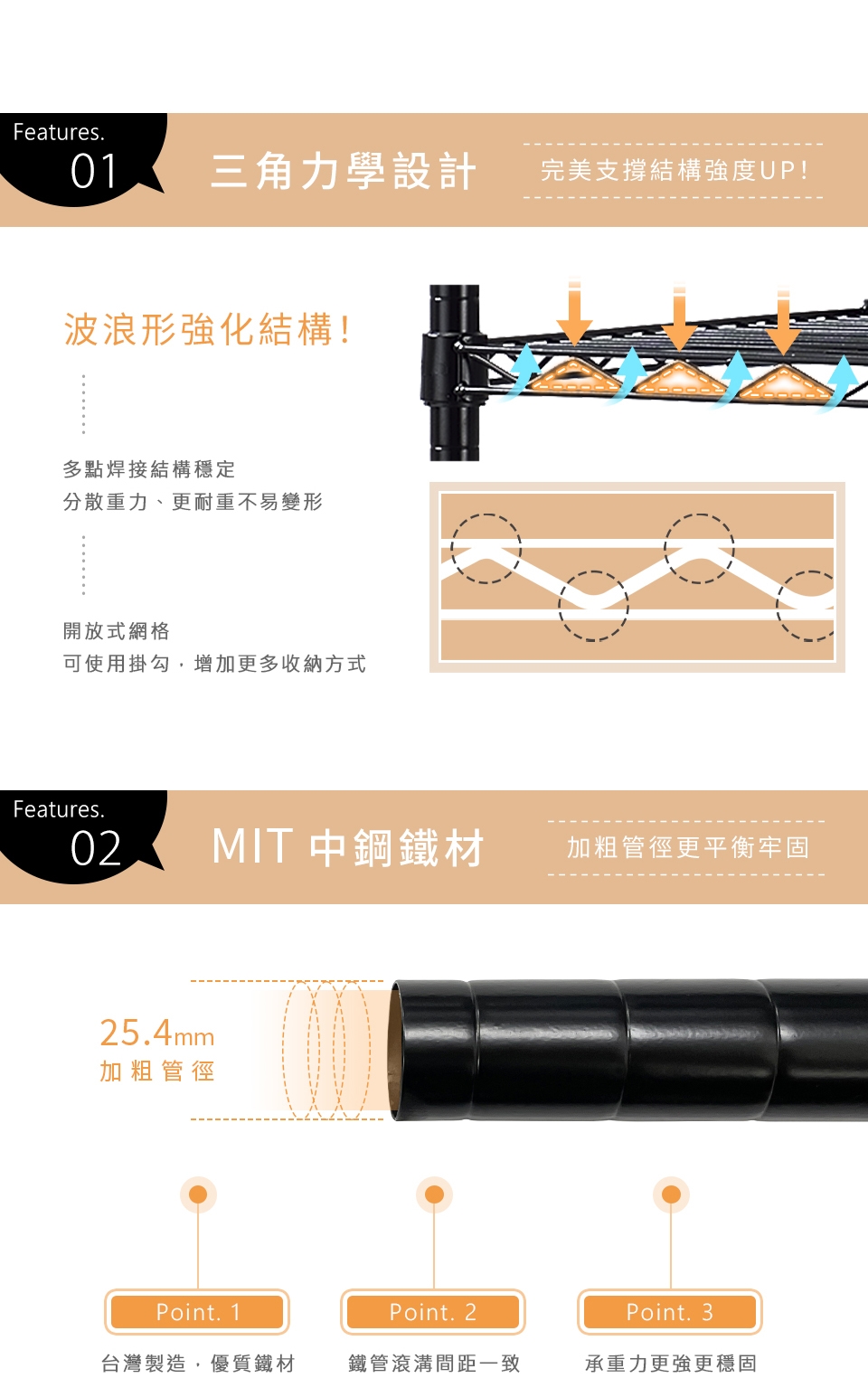 Features.
01

三角力學設計

完美支撐結構強度UP!

波浪形強化結構!

多點焊接結構穩定
分散重力、更耐重不易變形

開放式網格
可使用掛勾,增加更多收納方式

Features.
02

MIT 中鋼鐵材

加粗管徑更平衡牢固

25.4mm
加粗管徑

Point. 1
台灣製造,優質鐵材

Point. 2
鐵管滾溝間距一致

Point. 3
承重力更強更穩固