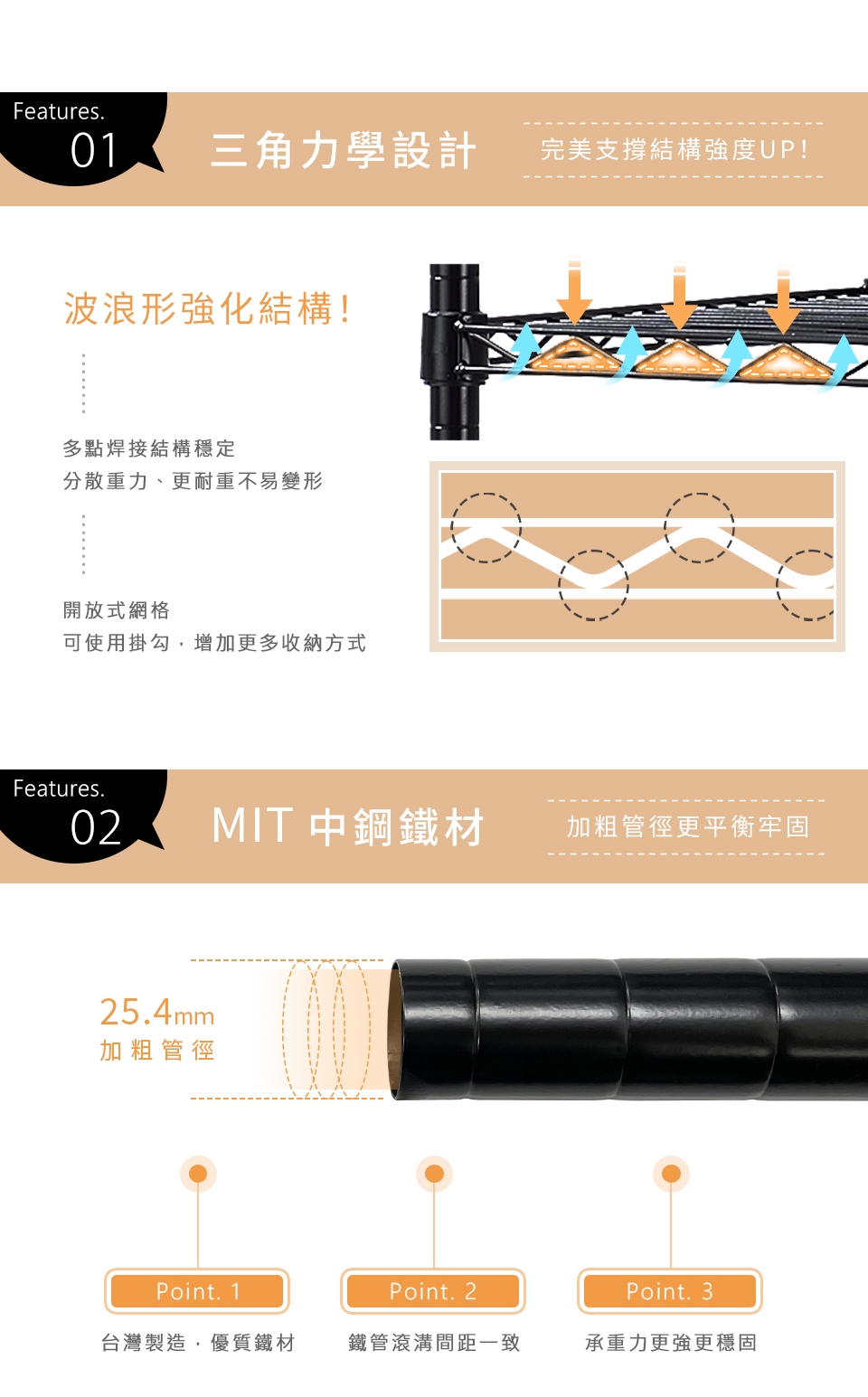 Features.
01

三角力學設計

完美支撐結構強度UP!

波浪形強化結構!

多點焊接結構穩定
分散重力、更耐重不易變形

開放式網格
可使用掛勾,增加更多收納方式

Features.
02

MIT 中鋼鐵材

加粗管徑更平衡牢固

25.4mm
加粗管徑

Point. 1
台灣製造,優質鐵材

Point. 2
鐵管滾溝間距一致

Point. 3
承重力更強更穩固