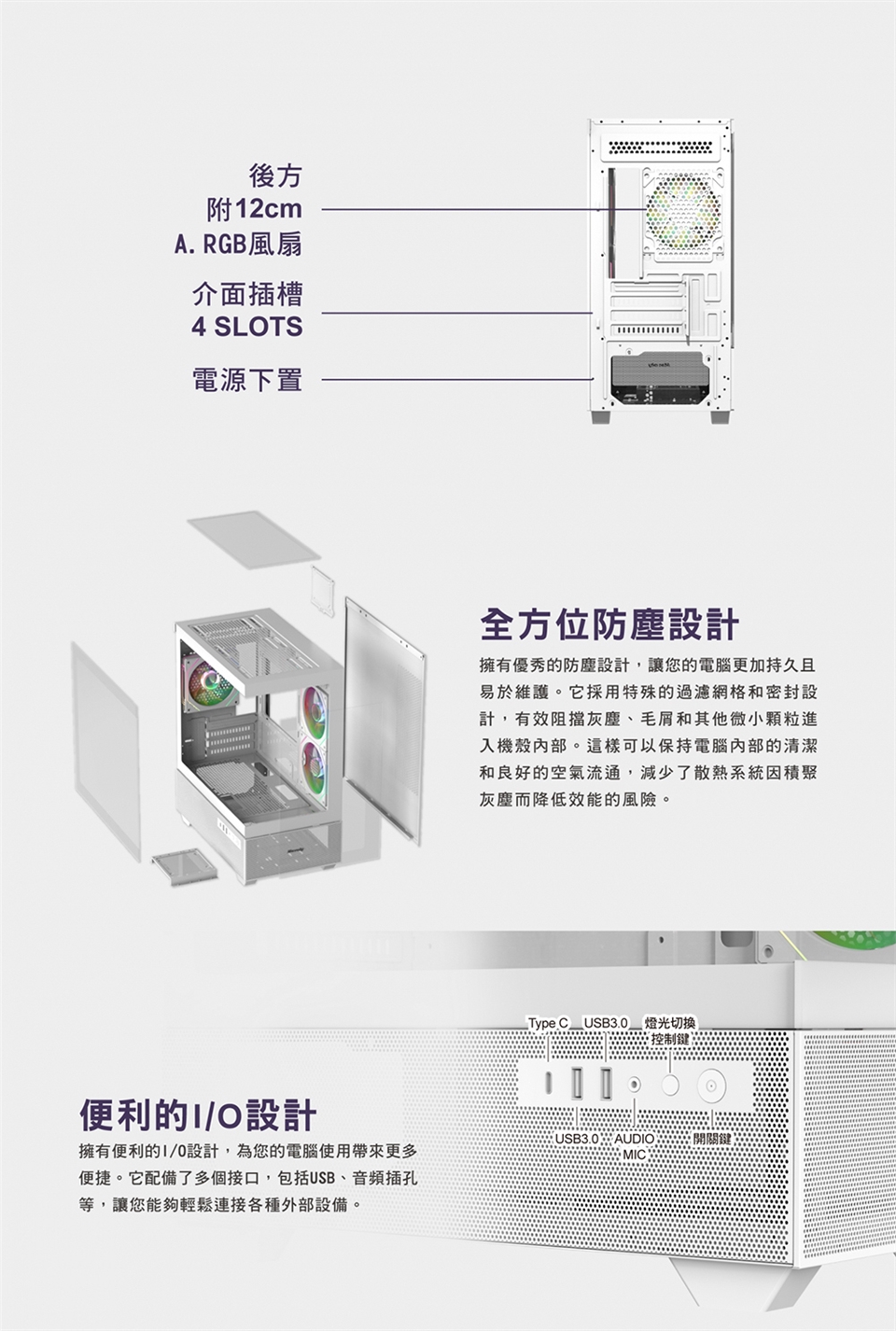 後方
附12cm
A. RGB風扇

介面插槽
4 SLOTS

電源下置

全方位防塵設計

擁有優秀的防塵設計，讓您的電腦更加持久且易於維護。它採用特殊的過濾網格和密封設計，有效阻擋灰塵、毛屑和其他微小顆粒進入機殼內部。這樣可以保持電腦內部的清潔和良好的空氣流通，減少了散熱系統因積聚灰塵而降低效能的風險。

Type C USB3.0 燈光切換控制鍵

USB3.0 AUDIO MIC 開關鍵

便利的I/O設計

擁有便利的I/O設計，為您的電腦使用帶來更多便捷。它配備了多個接口，包括USB、音頻插孔等，讓您能夠輕鬆連接各種外部設備。