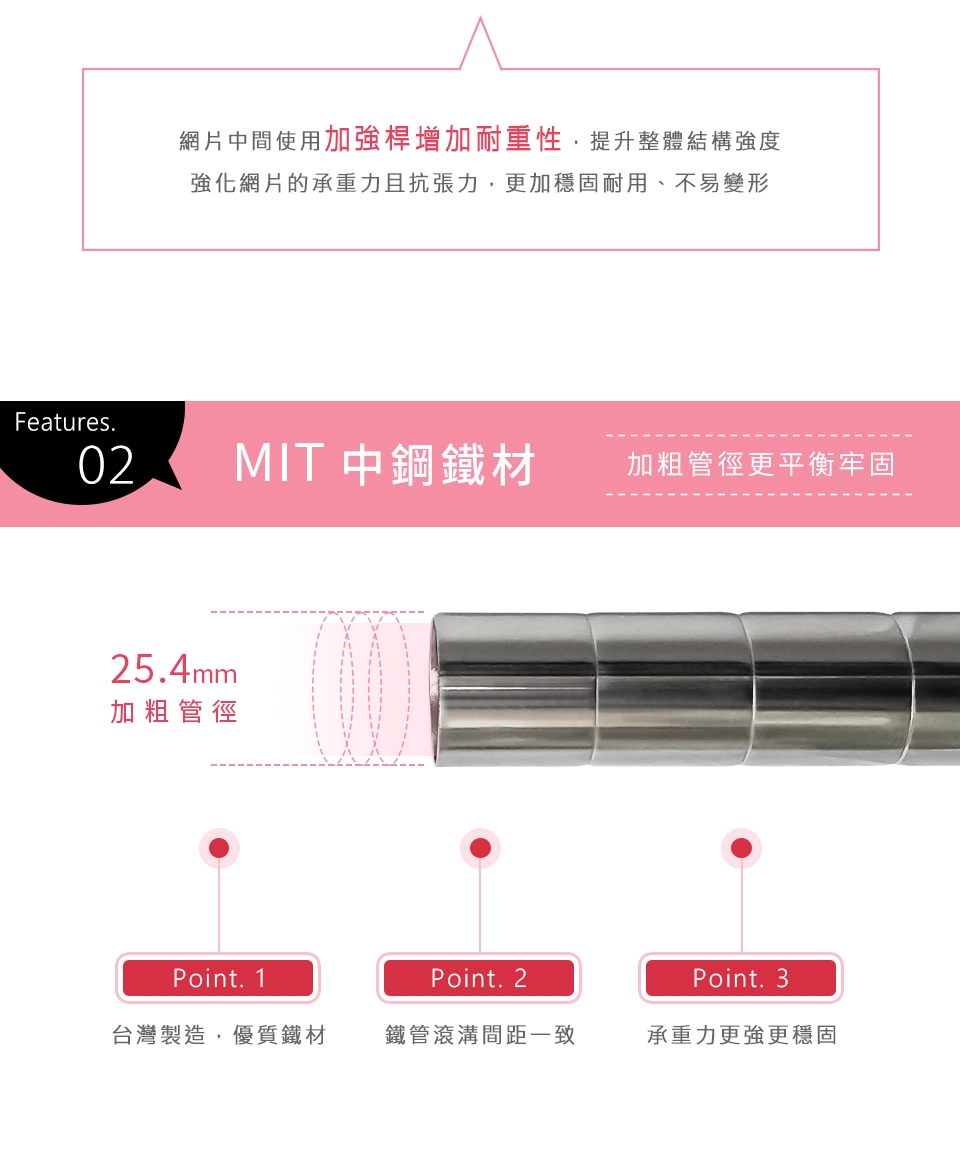 網片中間使用加強桿增加耐重性，提升整體結構強度
強化網片的承重力且抗張力，更加穩固耐用、不易變形

Features.
02

MIT 中鋼鐵材

加粗管徑更平衡牢固

25.4mm
加粗管徑

Point. 1
台灣製造，優質鐵材

Point. 2
鐵管滾溝間距一致

Point. 3
承重力更強更穩固