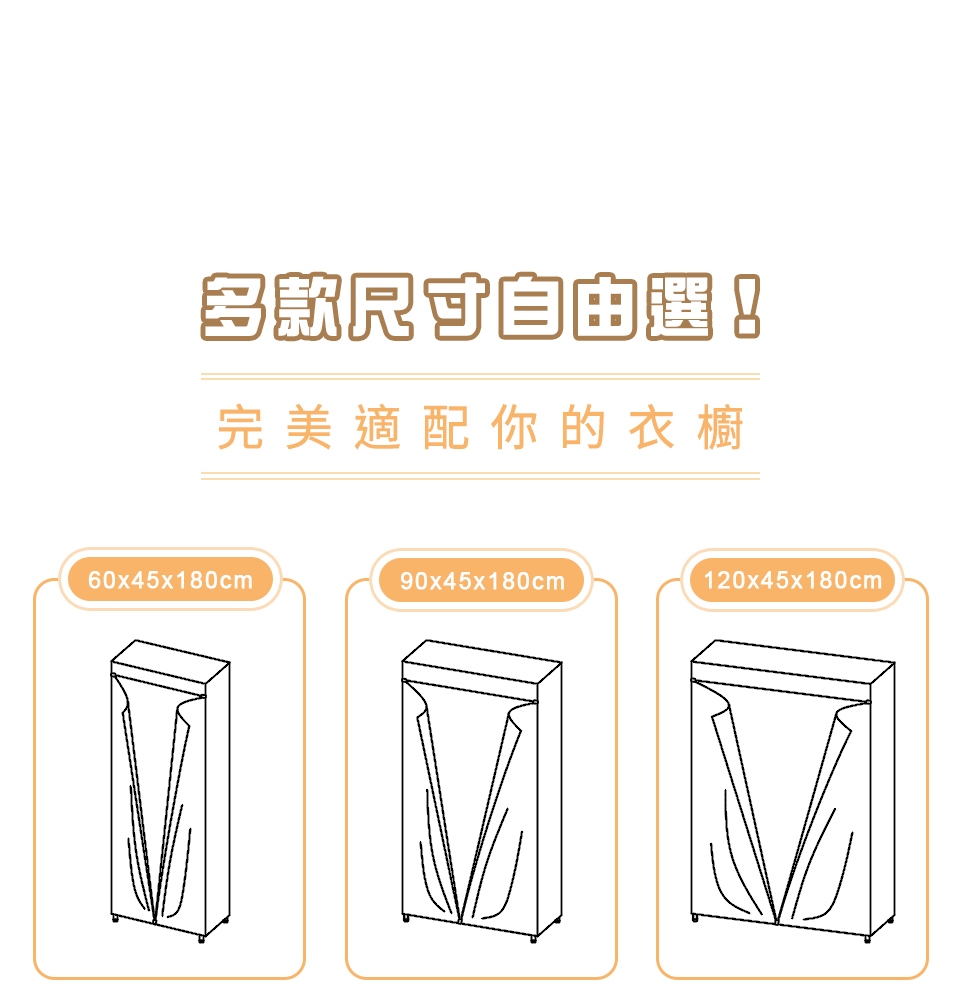 多款尺寸自由選！

完美適配你的衣櫥

60x45x180cm

90x45x180cm

120x45x180cm