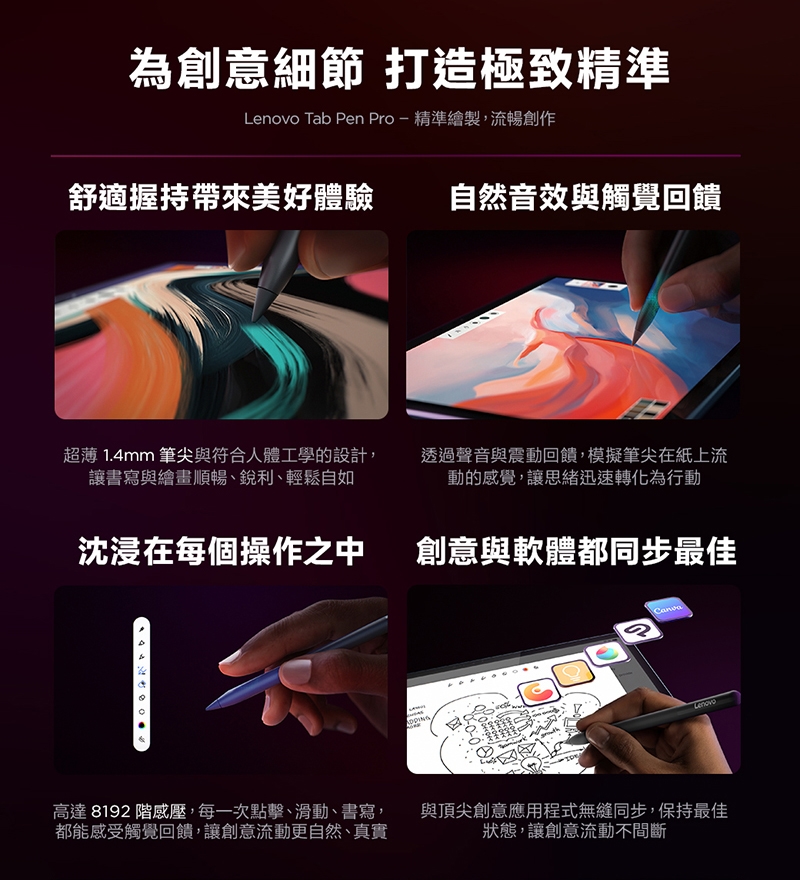 為創意細節 打造極致精準

Lenovo Tab Pen Pro – 精準繪製，流暢創作

舒適握持帶來美好體驗

超薄 1.4mm 筆尖與符合人體工學的設計，讓書寫與繪畫順暢、銳利、輕鬆自如

自然音效與觸覺回饋

透過聲音與震動回饋，模擬筆尖在紙上流動的感覺，讓思緒迅速轉化為行動

沈浸在每個操作之中

高達 8192 階感壓，每一次點擊、滑動、書寫，都能感受觸覺回饋，讓創意流動更自然、真實

創意與軟體都同步最佳

Canva

Lenovo

與頂尖創意應用程式無縫同步，保持最佳狀態，讓創意流動不間斷