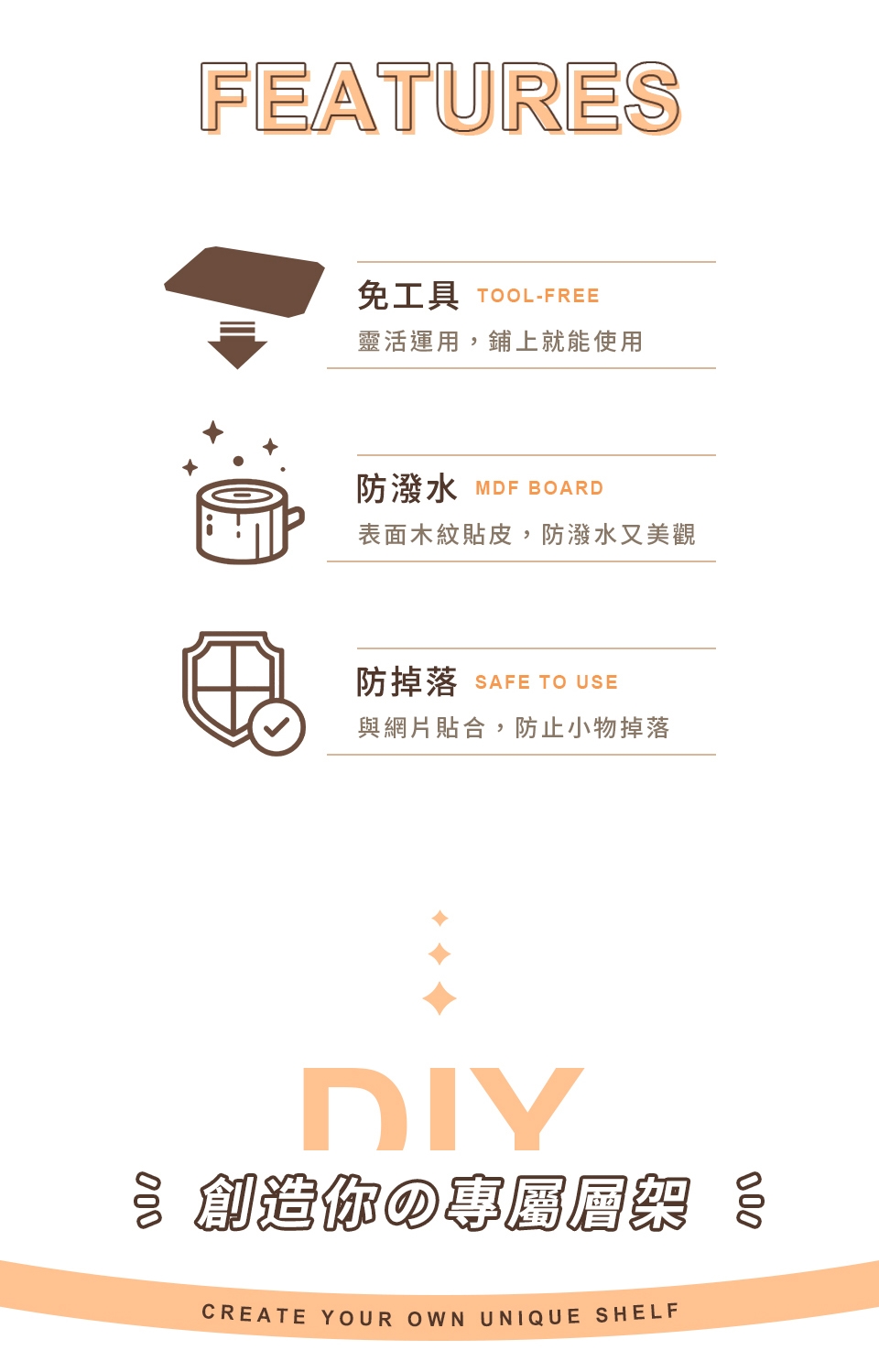 FEATURES

免工具 TOOL-FREE
靈活運用，鋪上就能使用

防潑水 MDF BOARD
表面木紋貼皮，防潑水又美觀

防掉落 SAFE TO USE
與網片貼合，防止小物掉落

DIY

創造你の專屬層架

CREATE YOUR OWN UNIQUE SHELF