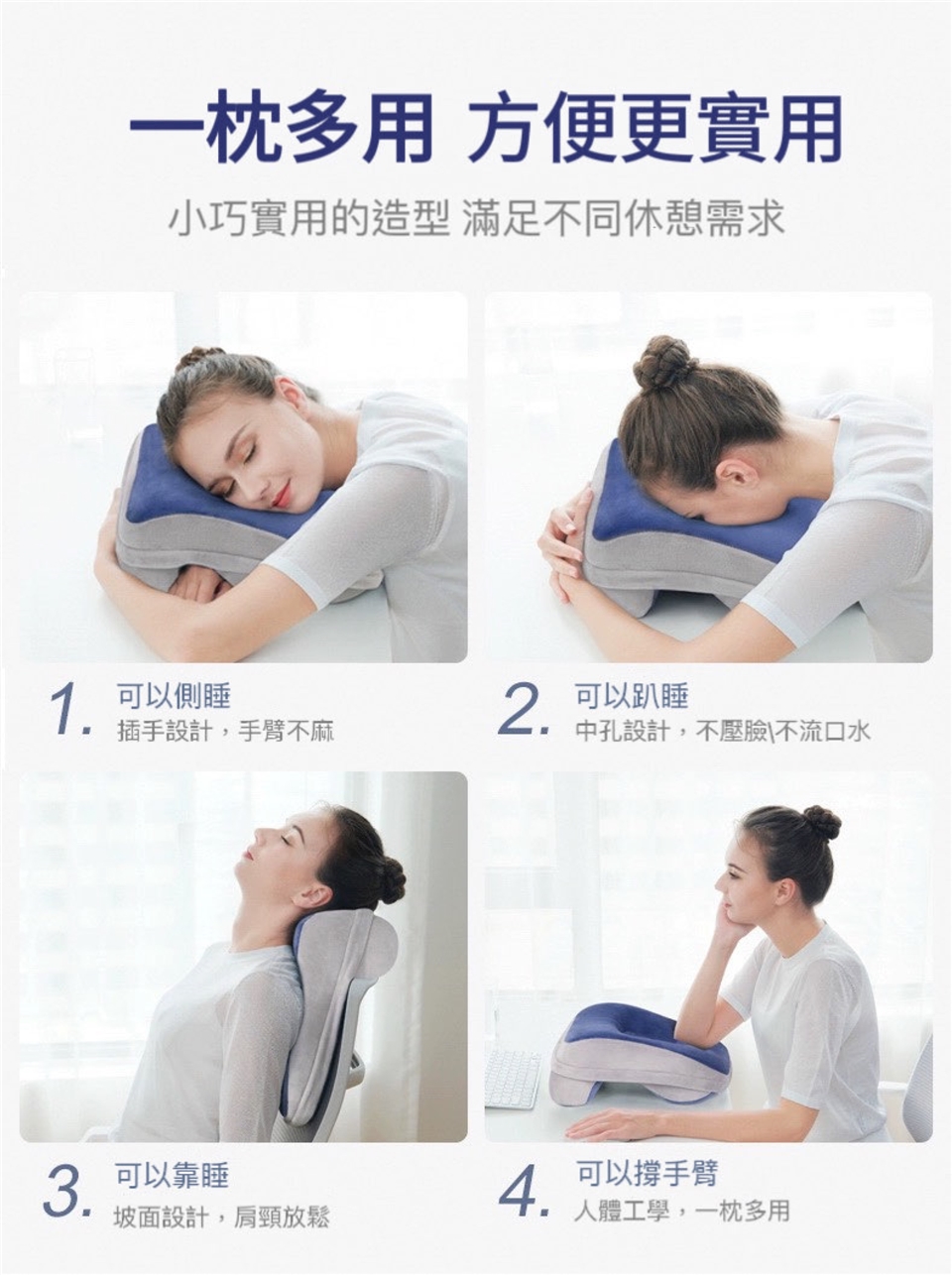 一枕多用 方便更實用

小巧實用的造型 滿足不同休憩需求

1. 可以側睡
插手設計，手臂不麻

2. 可以趴睡
中孔設計，不壓臉\不流口水

3. 可以靠睡
坡面設計，肩頸放鬆

4. 可以撐手臂
人體工學，一枕多用