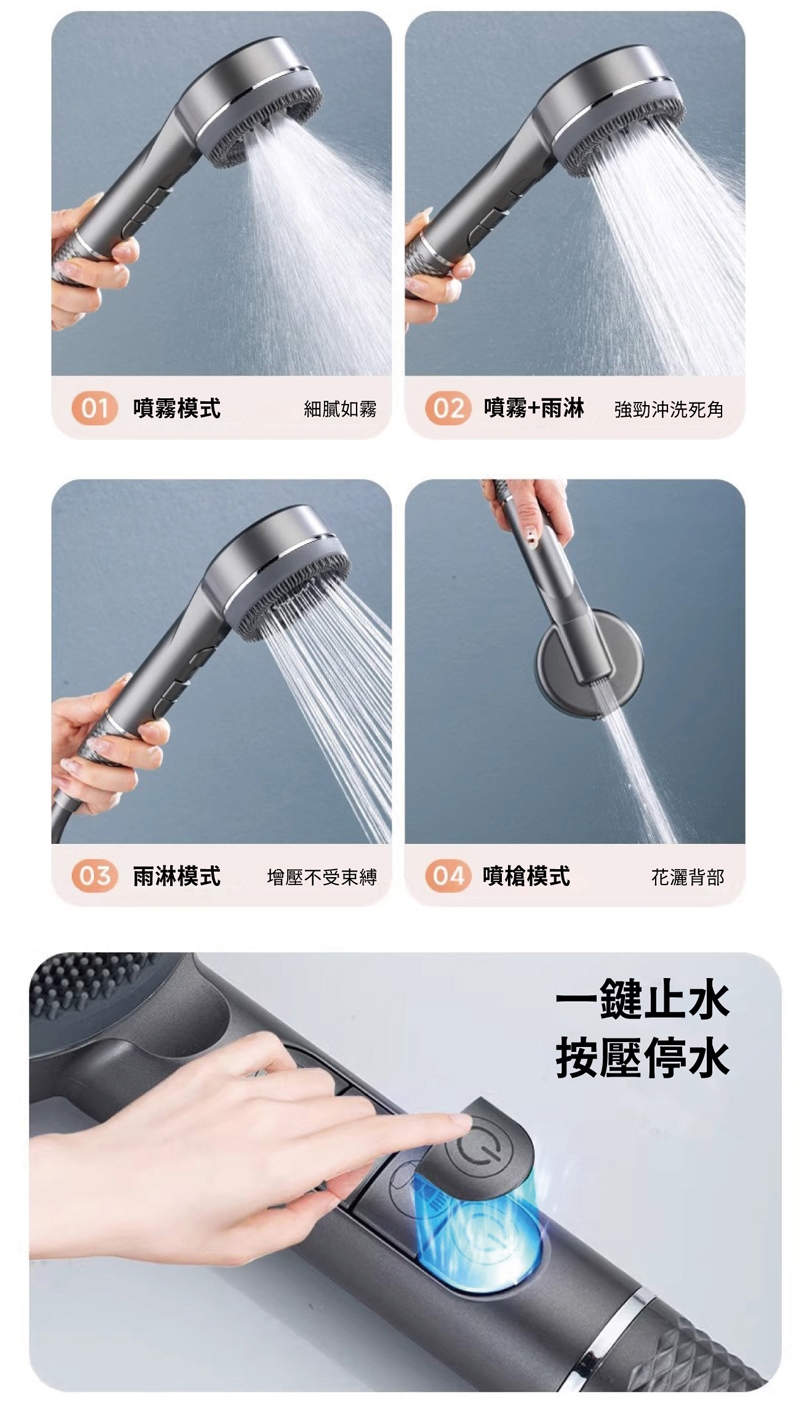 01 噴霧模式 細膩如霧

02 噴霧+雨淋 強勁沖洗死角

03 雨淋模式 增壓不受束縛

04 噴槍模式 花灑背部

一鍵止水
按壓停水