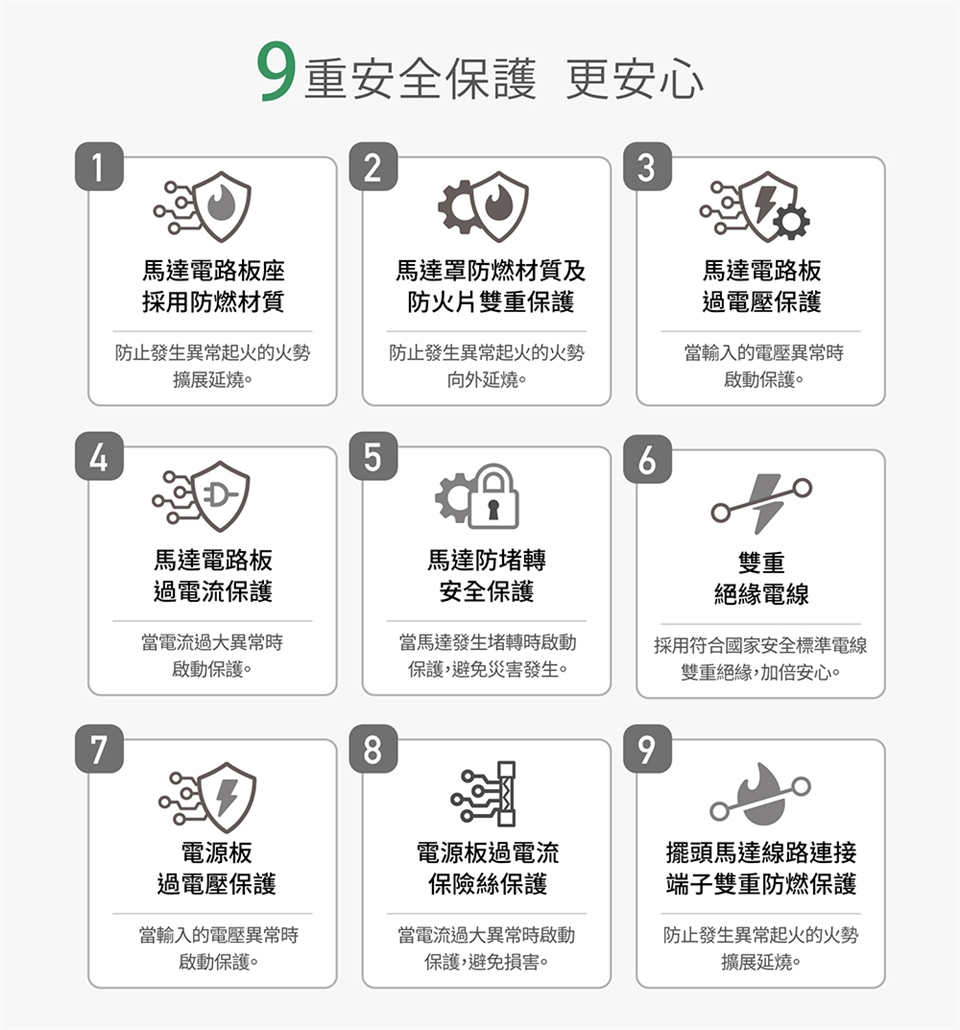 9重安全保護 更安心

1

馬達電路板座
採用防燃材質

防止發生異常起火的火勢擴展延燒。

2

馬達罩防燃材質及
防火片雙重保護

防止發生異常起火的火勢向外延燒。

3

馬達電路板
過電壓保護

當輸入的電壓異常時啟動保護。

4

馬達電路板
過電流保護

當電流過大異常時啟動保護。

5

馬達防堵轉
安全保護

當馬達發生堵轉時啟動保護,避免災害發生。

6

雙重
絕緣電線

採用符合國家安全標準電線雙重絕緣,加倍安心。

7

電源板
過電壓保護

當輸入的電壓異常時啟動保護。

8

電源板過電流
保險絲保護

當電流過大異常時啟動保護,避免損害。

9

擺頭馬達線路連接
端子雙重防燃保護

防止發生異常起火的火勢擴展延燒。