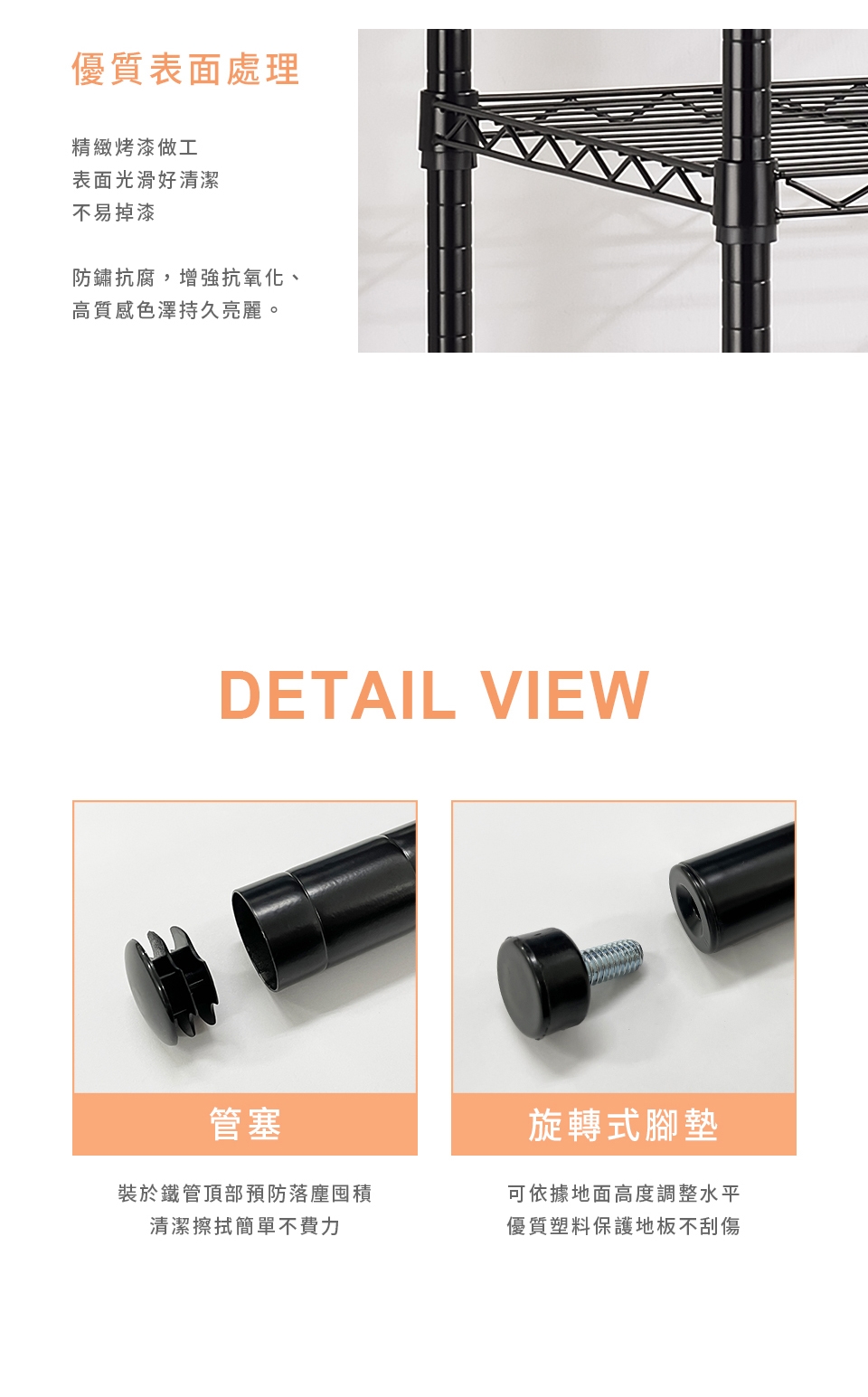 優質表面處理

精緻烤漆做工
表面光滑好清潔
不易掉漆

防鏽抗腐，增強抗氧化、
高質感色澤持久亮麗。

DETAIL VIEW

管塞

裝於鐵管頂部預防落塵囤積
清潔擦拭簡單不費力

旋轉式腳墊

可依據地面高度調整水平
優質塑料保護地板不刮傷