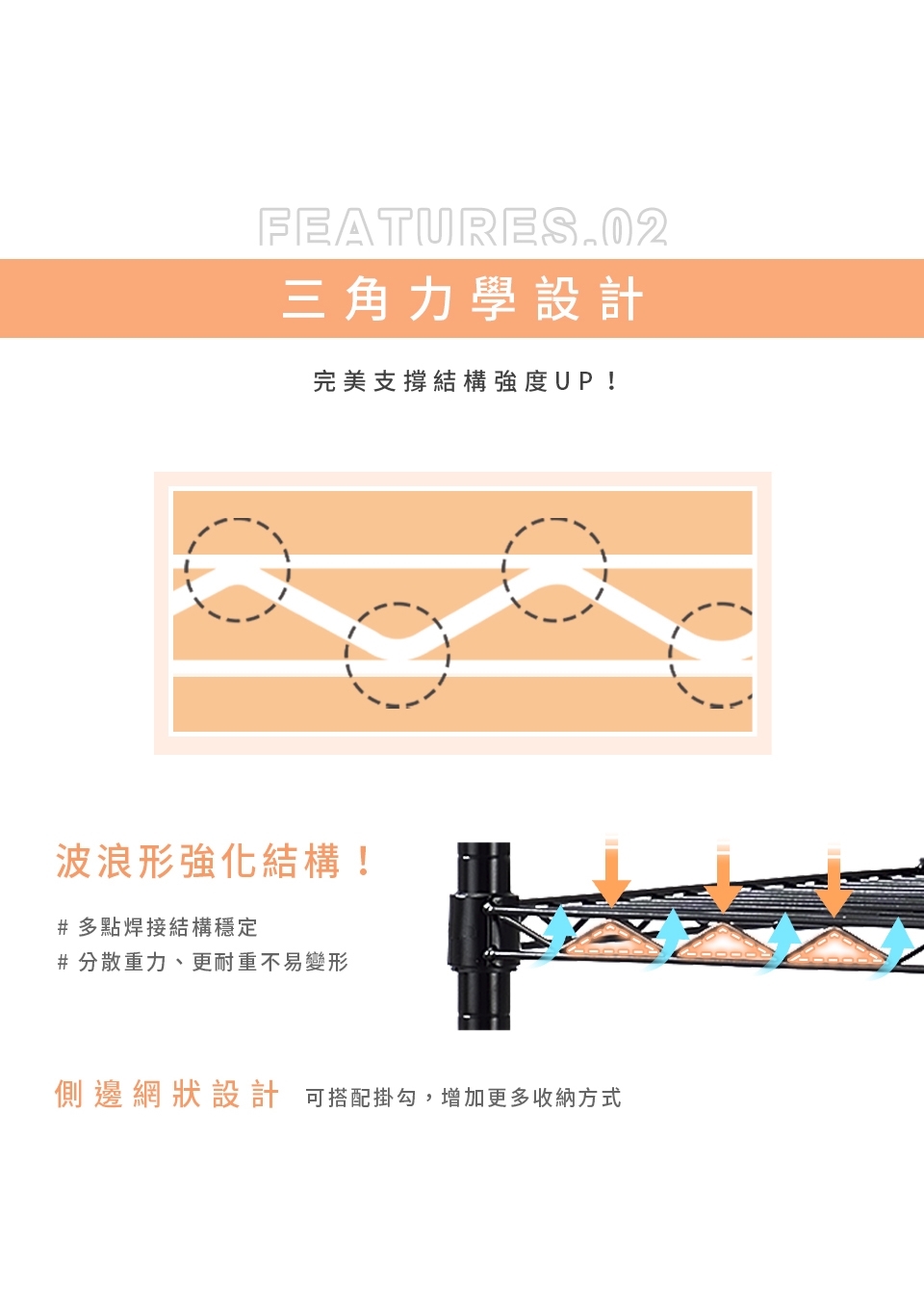 FEATURES.02

三角力學設計

完美支撐結構強度UP！

波浪形強化結構！

# 多點焊接結構穩定
# 分散重力、更耐重不易變形

側邊網狀設計 可搭配掛勾，增加更多收納方式