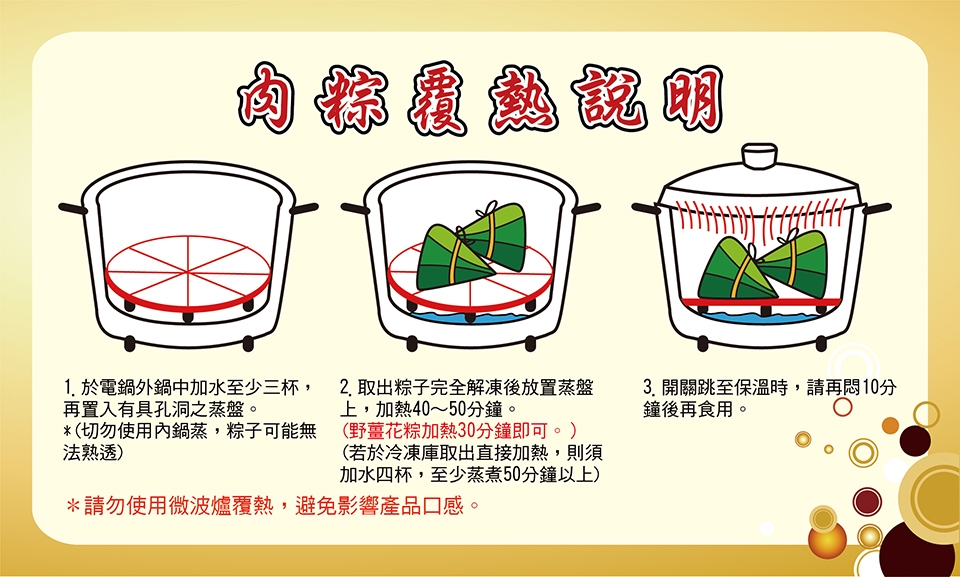 肉粽覆熱說明

1. 於電鍋外鍋中加水至少三杯，再置入有具孔洞之蒸盤。
*(切勿使用內鍋蒸，粽子可能無法熟透)

2. 取出粽子完全解凍後放置蒸盤上，加熱40～50分鐘。
(野薑花粽加熱30分鐘即可。)
(若於冷凍庫取出直接加熱，則須加水四杯，至少蒸煮50分鐘以上)

3. 開關跳至保溫時，請再悶10分鐘後再食用。

＊請勿使用微波爐覆熱，避免影響產品口感。