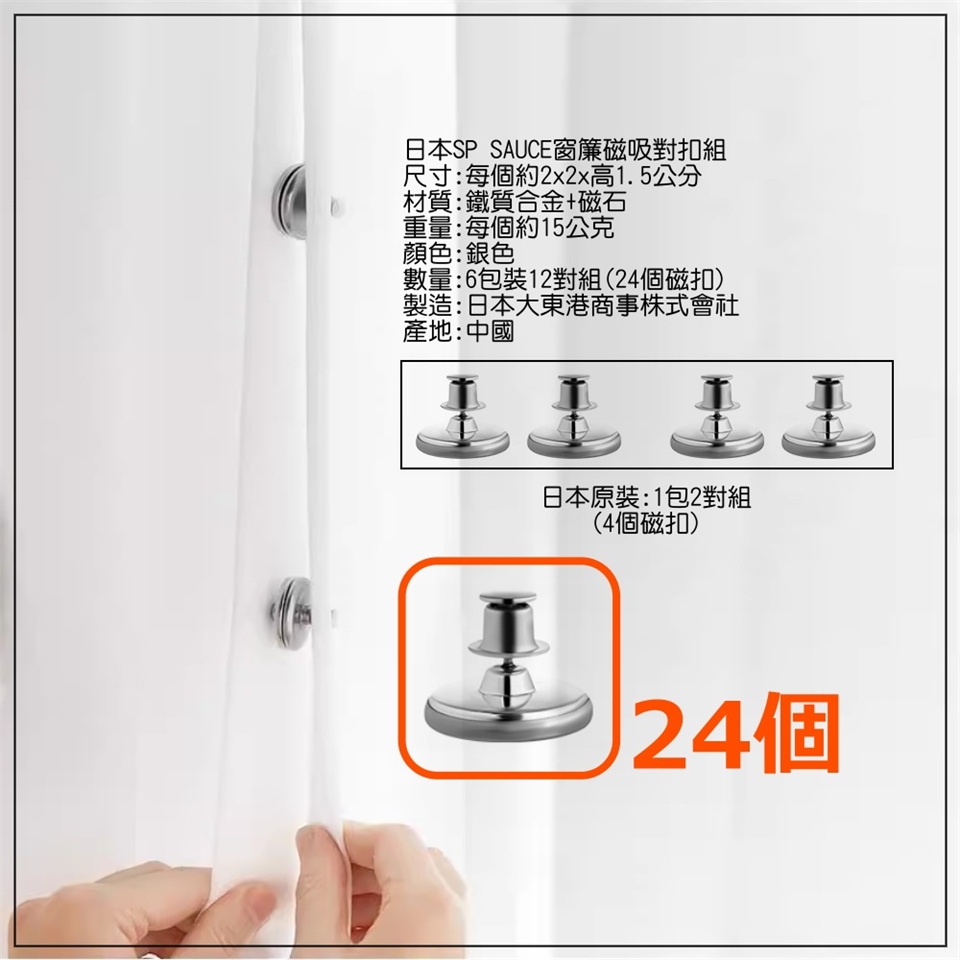 日本SP SAUCE窗簾磁吸對扣組
尺寸:每個約2x2x高1.5公分
材質:鐵質合金+磁石
重量:每個約15公克
顏色:銀色
數量:6包裝12對組(24個磁扣)
製造:日本大東港商事株式會社
產地:中國

日本原裝:1包2對組
(4個磁扣)

24個