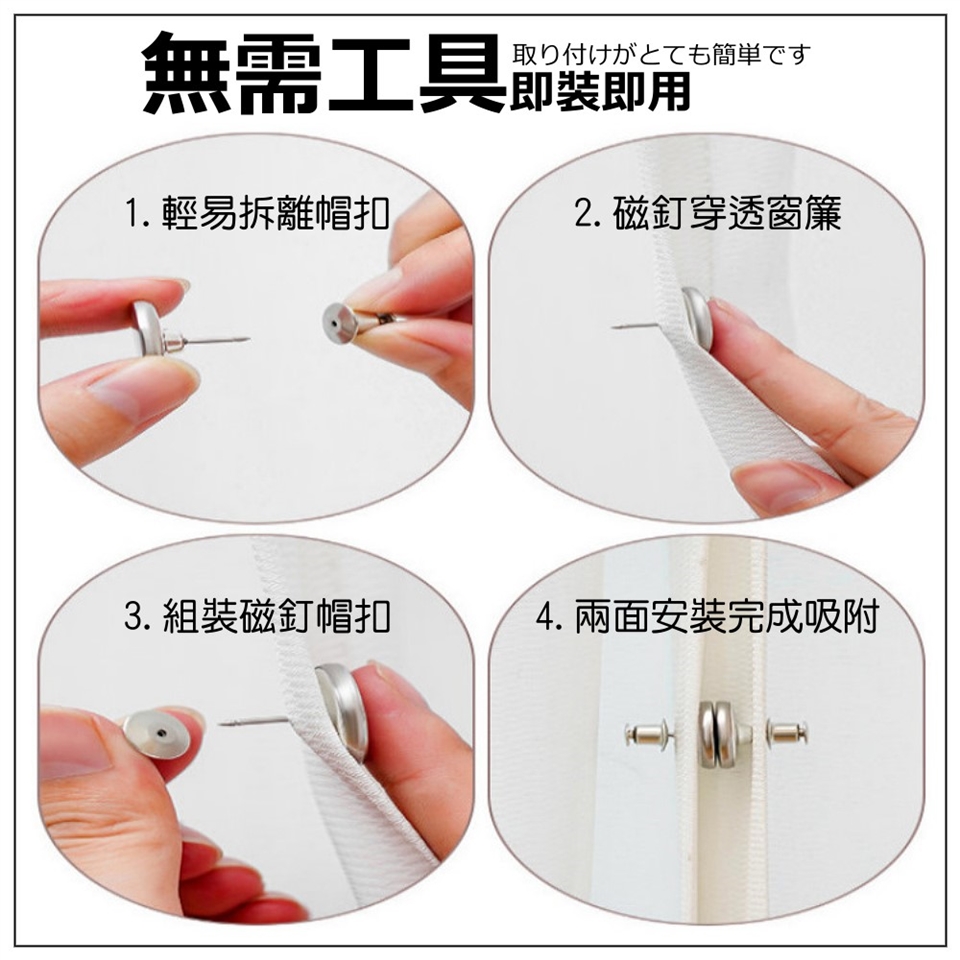 無需工具 取り付けがとても簡単です
即裝即用

1. 輕易拆離帽扣

2. 磁釘穿透窗簾

3. 組裝磁釘帽扣

4. 兩面安裝完成吸附