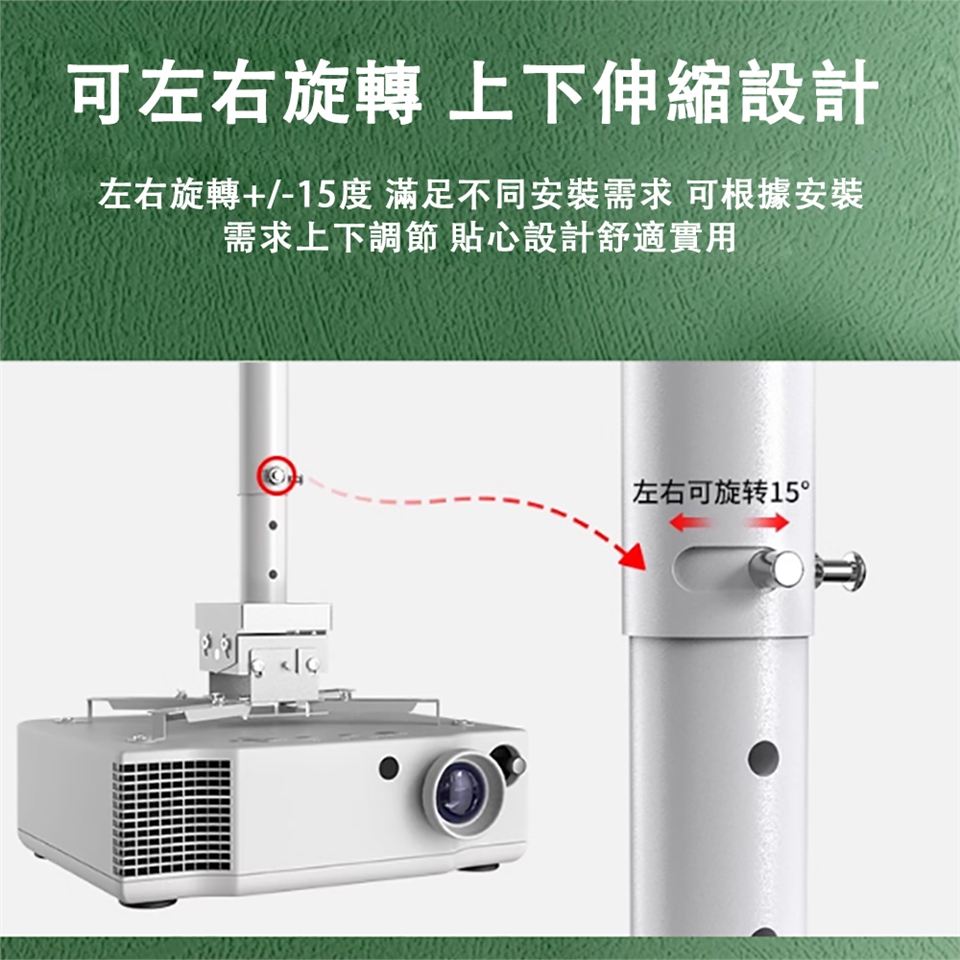 可左右旋轉 上下伸縮設計

左右旋轉+/-15度 滿足不同安裝需求 可根據安裝需求上下調節 貼心設計舒適實用

左右可旋转15°