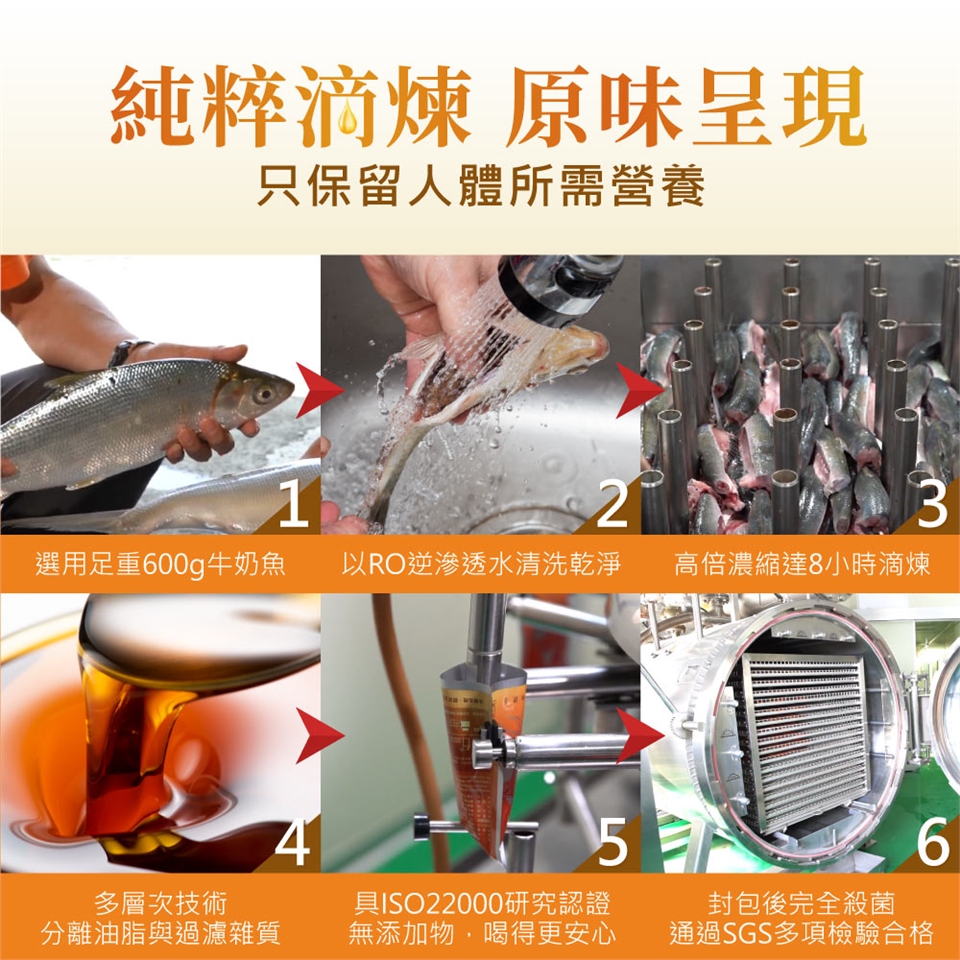 純粹滴煉 原味呈現
只保留人體所需營養

1
選用足重600g牛奶魚

2
以RO逆滲透水清洗乾淨

3
高倍濃縮達8小時滴煉

4
多層次技術
分離油脂與過濾雜質

5
具ISO22000研究認證
無添加物，喝得更安心

6
封包後完全殺菌
通過SGS多項檢驗合格