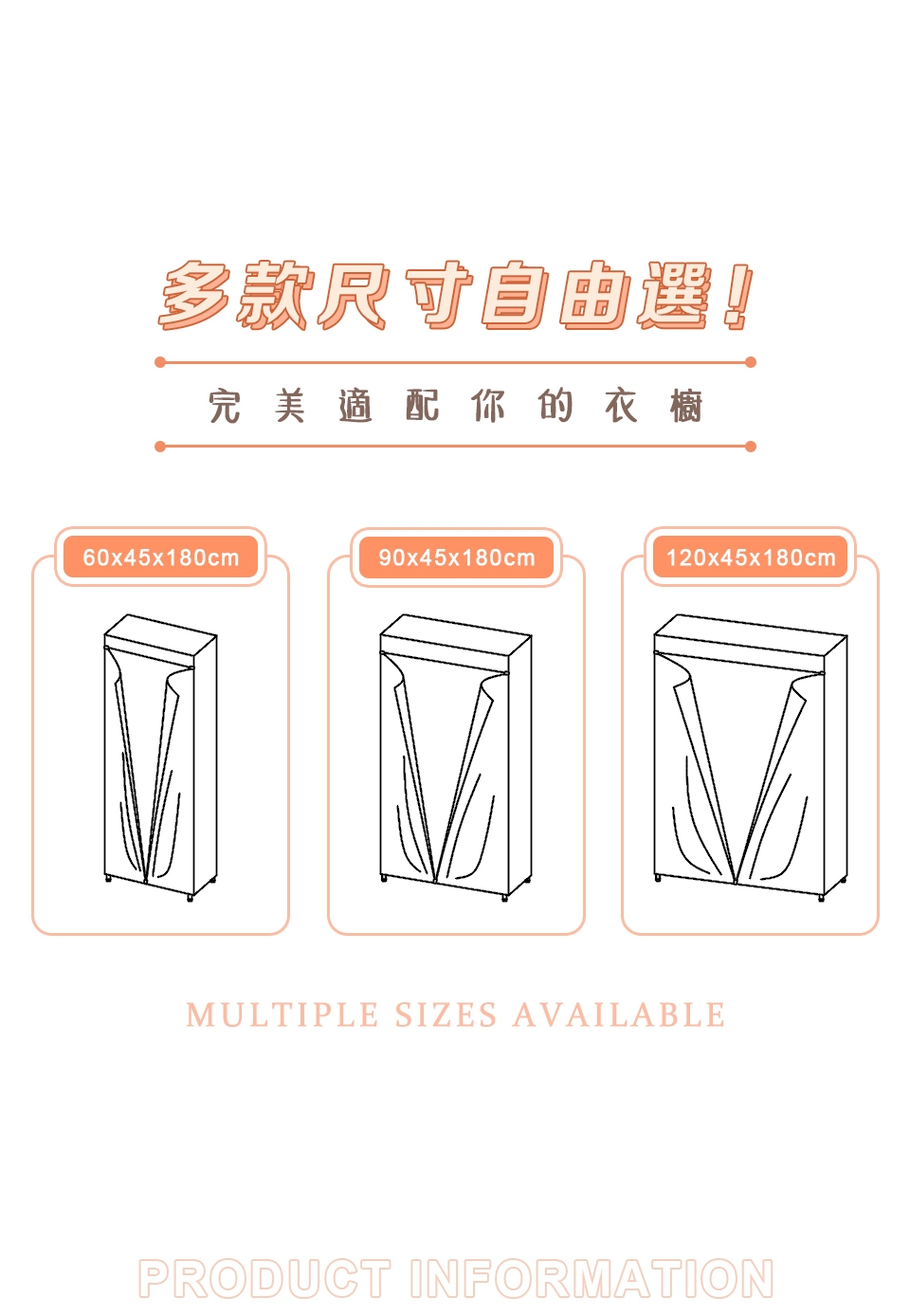 多款尺寸自由選！

完美適配你的衣櫥

60x45x180cm

90x45x180cm

120x45x180cm

MULTIPLE SIZES AVAILABLE

PRODUCT INFORMATION