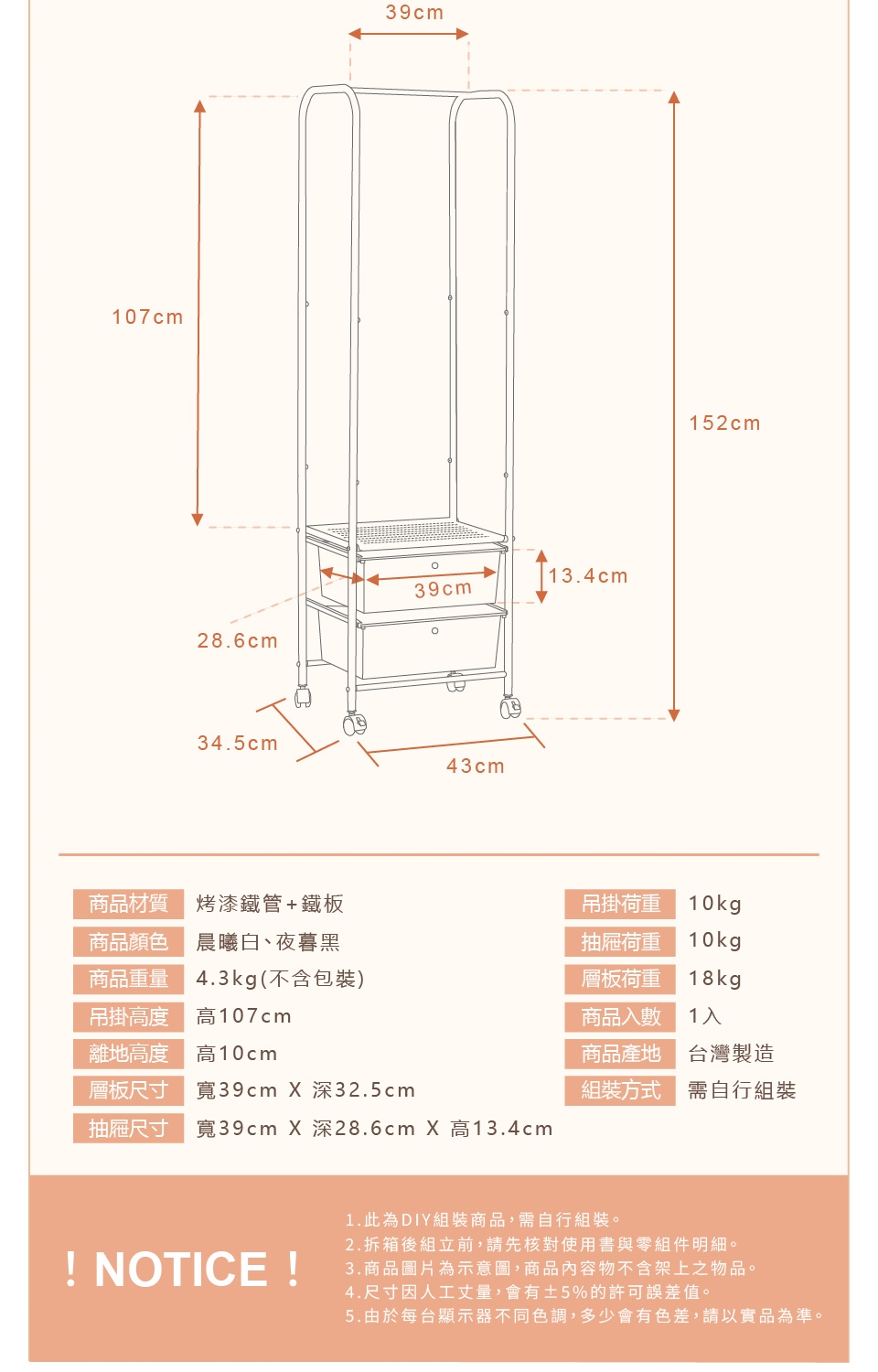 39cm

107cm

152cm

13.4cm

39cm

28.6cm

34.5cm

43cm

| 商品材質 | 烤漆鐵管+鐵板 |
|---|---|
| 商品顏色 | 晨曦白、夜暮黑 |
| 商品重量 | 4.3kg(不含包裝) |
| 吊掛高度 | 高107cm |
| 離地高度 | 高10cm |
| 層板尺寸 | 寬39cm X 深32.5cm |
| 抽屜尺寸 | 寬39cm X 深28.6cm X 高13.4cm |

| 吊掛荷重 | 10kg |
|---|---|
| 抽屜荷重 | 10kg |
| 層板荷重 | 18kg |
| 商品入數 | 1入 |
| 商品產地 | 台灣製造 |
| 組裝方式 | 需自行組裝 |

! NOTICE !

1.此為DIY組裝商品,需自行組裝。
2.拆箱後組立前,請先核對使用書與零組件明細。
3.商品圖片為示意圖,商品內容物不含架上之物品。
4.尺寸因人工丈量,會有±5%的許可誤差值。
5.由於每台顯示器不同色調,多少會有色差,請以實品為準。