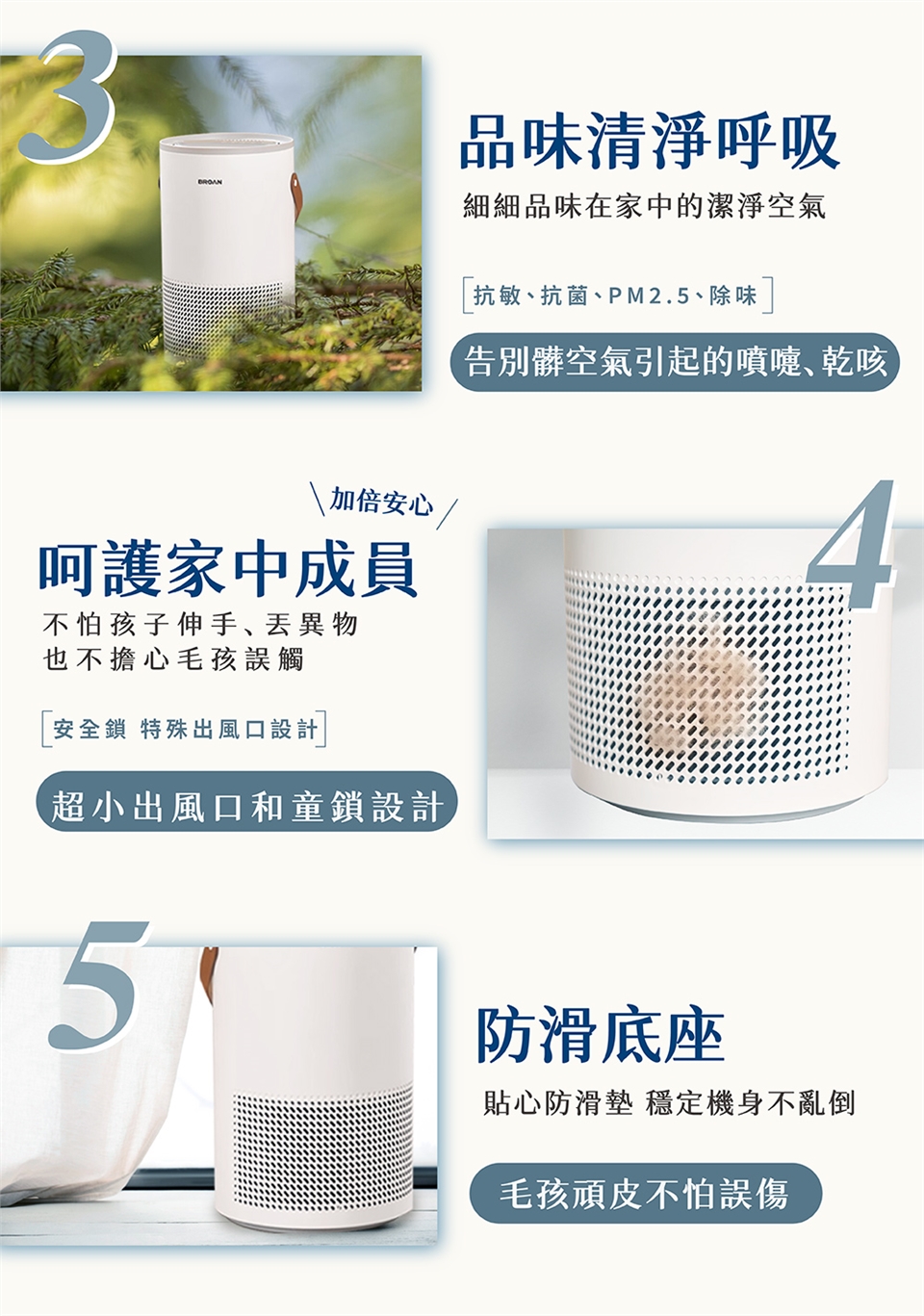 3

BROAN

品味清淨呼吸

細細品味在家中的潔淨空氣

抗敏、抗菌、PM2.5、除味

告別髒空氣引起的噴嚏、乾咳

加倍安心

呵護家中成員

不怕孩子伸手、丟異物
也不擔心毛孩誤觸

安全鎖 特殊出風口設計

超小出風口和童鎖設計

4

5

防滑底座

貼心防滑墊 穩定機身不亂倒

毛孩頑皮不怕誤傷