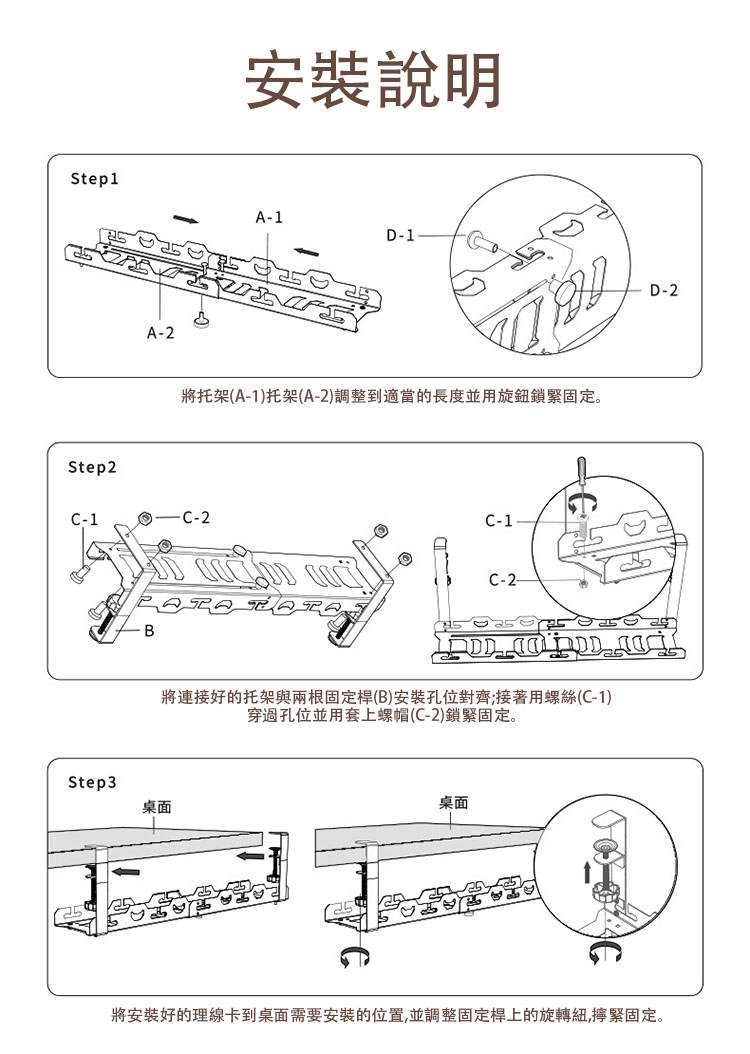 安裝說明

Step1

A-1

A-2

D-1

D-2

將托架(A-1)托架(A-2)調整到適當的長度並用旋鈕鎖緊固定。

Step2

C-1

C-2

B

C-1

C-2

將連接好的托架與兩根固定桿(B)安裝孔位對齊;接著用螺絲(C-1)穿過孔位並用套上螺帽(C-2)鎖緊固定。

Step3

桌面

桌面

將安裝好的理線卡到桌面需要安裝的位置,並調整固定桿上的旋轉紐,擰緊固定。