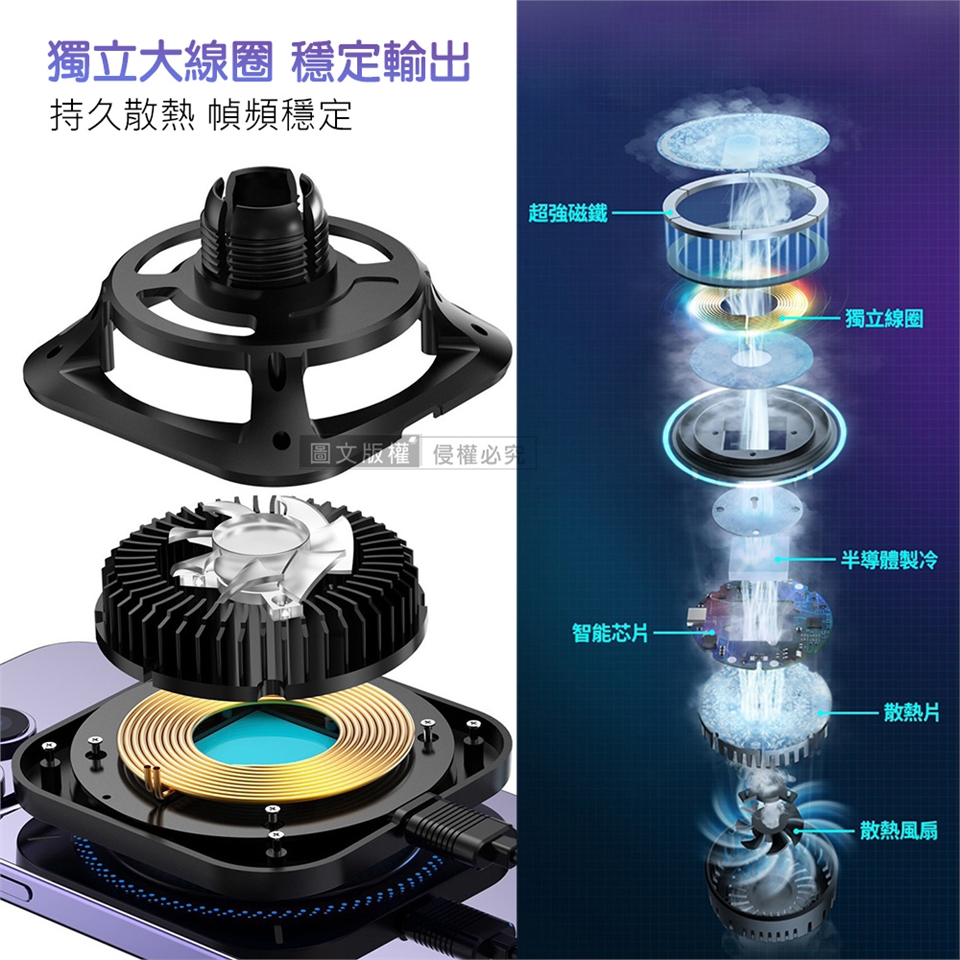 獨立大線圈 穩定輸出
持久散熱 幀頻穩定

圖文版權 侵權必究

超強磁鐵
獨立線圈
半導體製冷
智能芯片
散熱片
散熱風扇