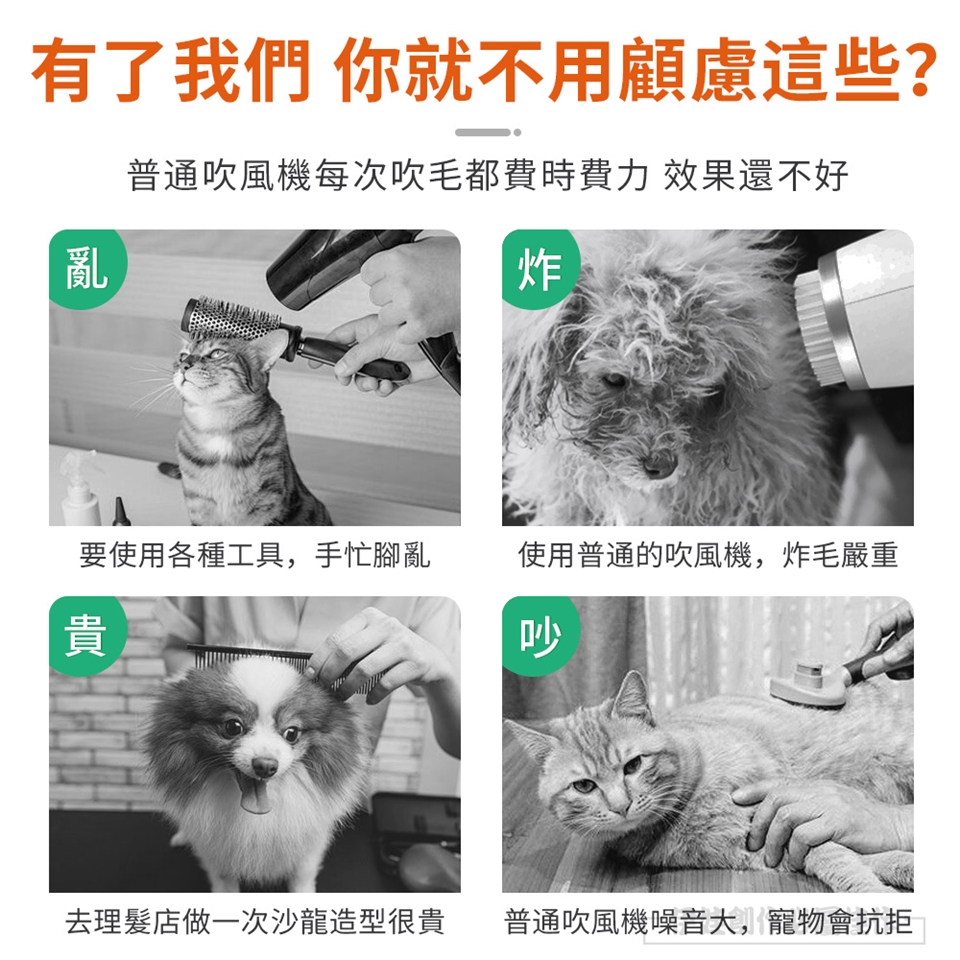 有了我們 你就不用顧慮這些?

普通吹風機每次吹毛都費時費力 效果還不好

亂

要使用各種工具，手忙腳亂

炸

使用普通的吹風機，炸毛嚴重

貴

去理髮店做一次沙龍造型很貴

吵

普通吹風機噪音大，寵物會抗拒