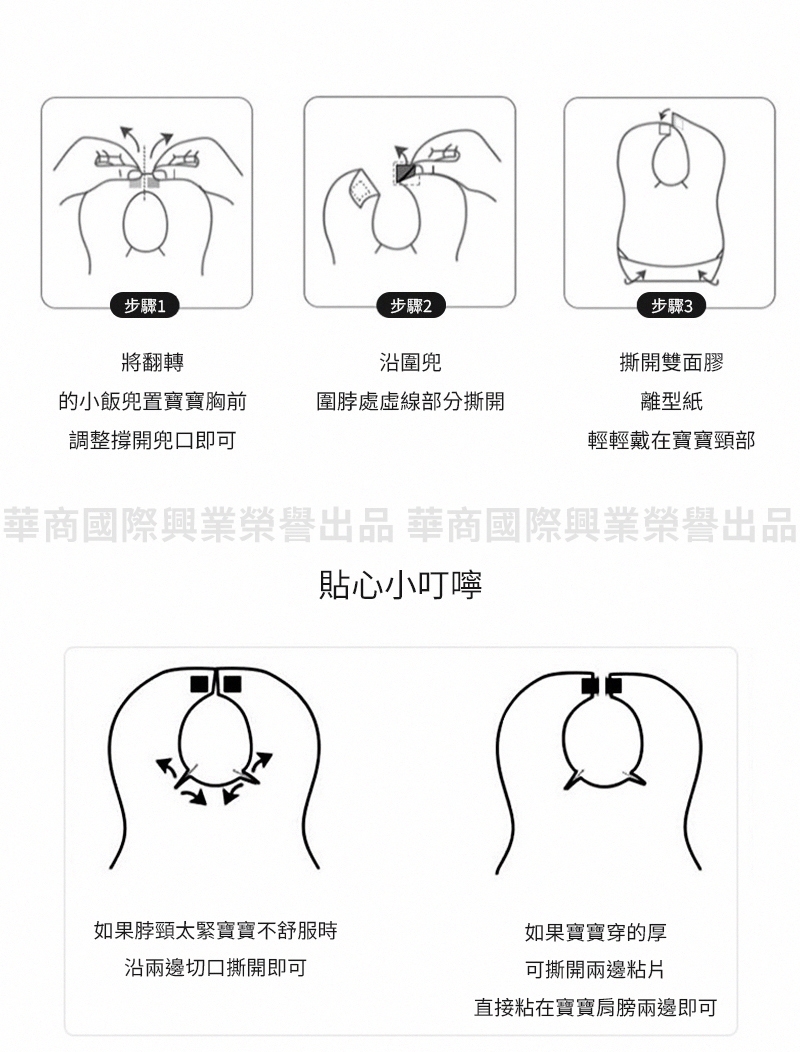 步驟1

將翻轉
的小飯兜置寶寶胸前
調整撐開兜口即可

步驟2

沿圍兜
圍脖處虛線部分撕開

步驟3

撕開雙面膠
離型紙
輕輕戴在寶寶頸部

華商國際興業榮譽出品 華商國際興業榮譽出品

貼心小叮嚀

如果脖頸太緊寶寶不舒服時
沿兩邊切口撕開即可

如果寶寶穿的厚
可撕開兩邊粘片
直接粘在寶寶肩膀兩邊即可