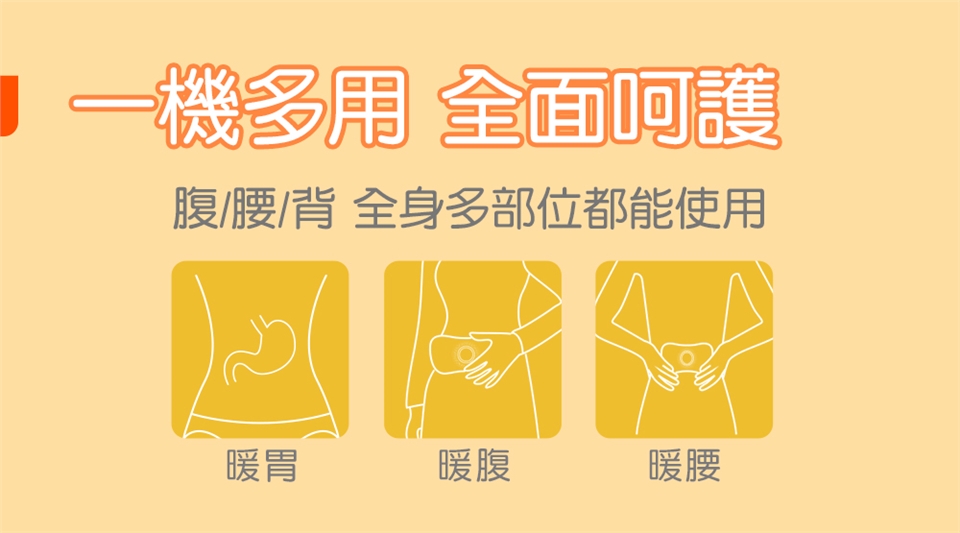 一機多用 全面呵護

腹/腰/背 全身多部位都能使用

暖胃

暖腹

暖腰