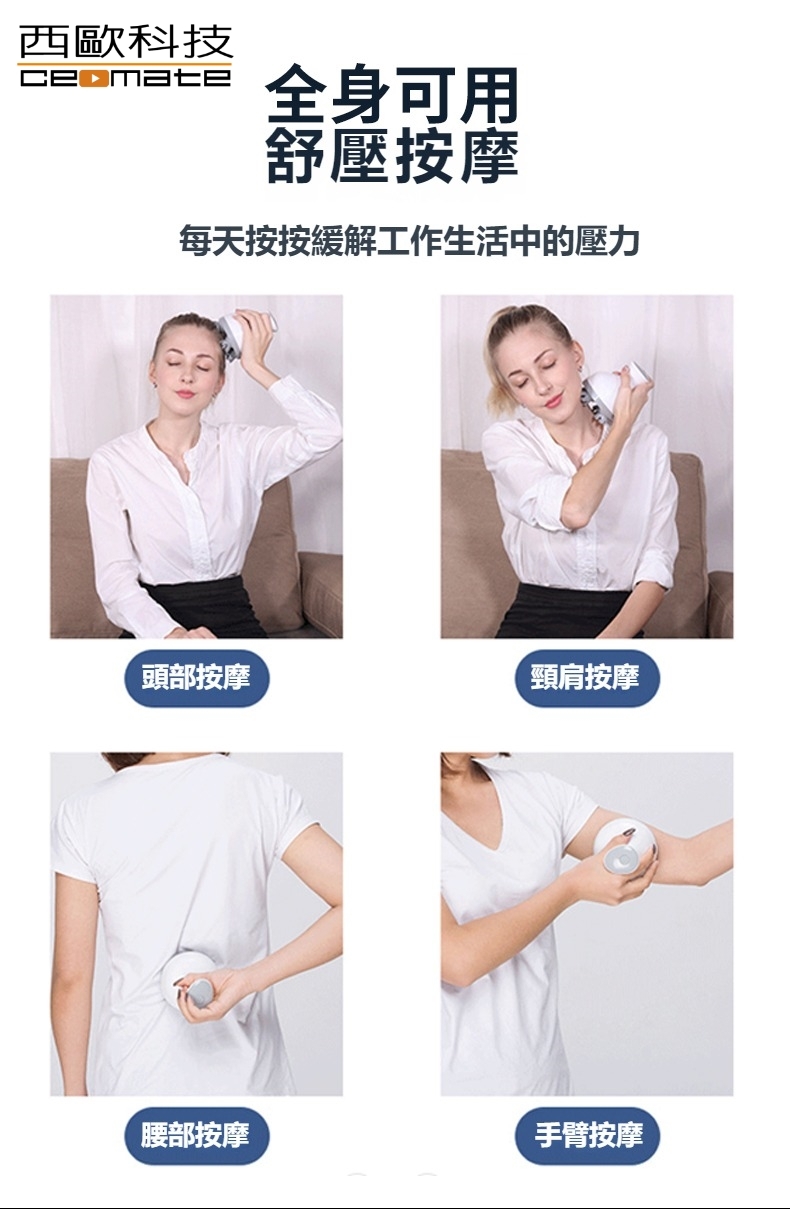 西歐科技
ceomate

全身可用
舒壓按摩

每天按按緩解工作生活中的壓力

頭部按摩

頸肩按摩

腰部按摩

手臂按摩