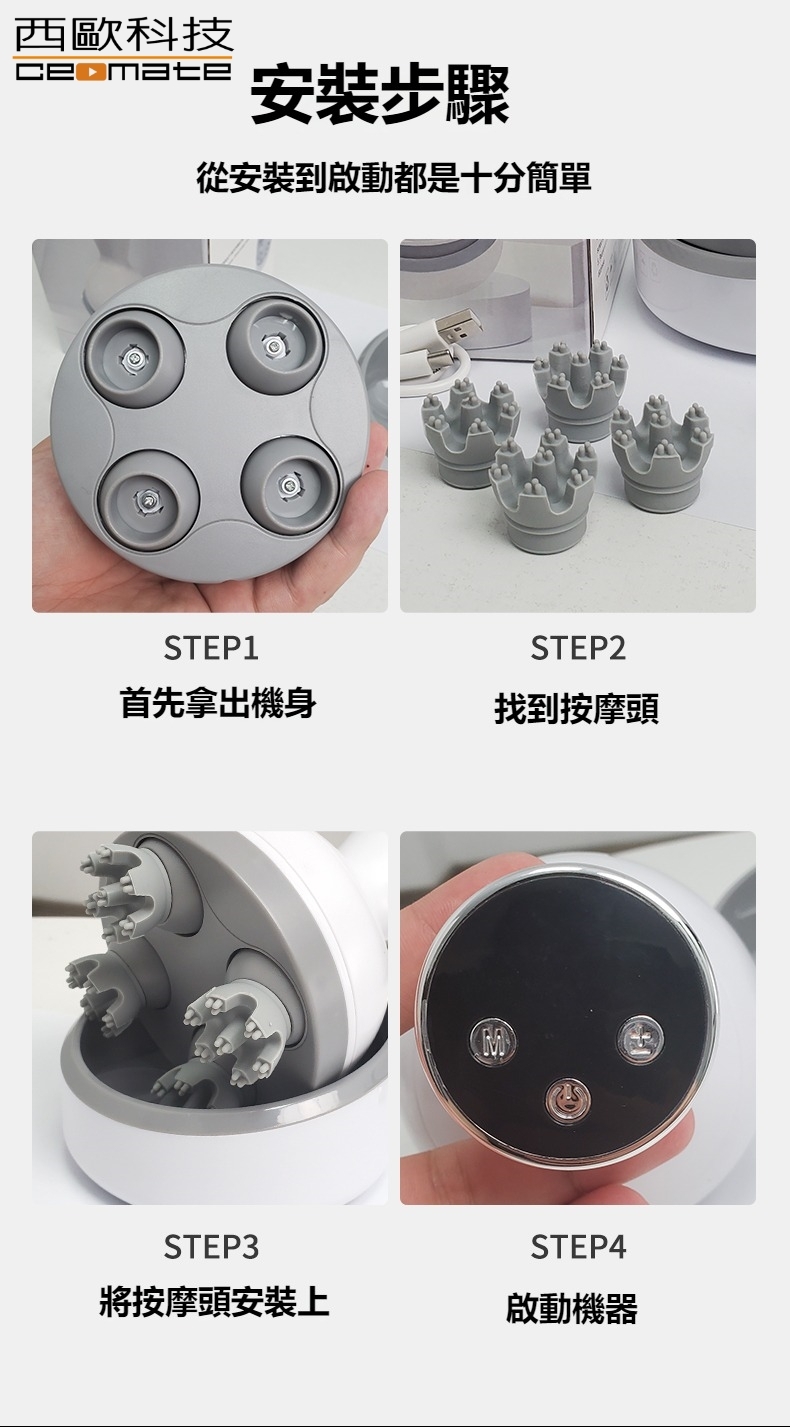 西歐科技
ceomate

安裝步驟

從安裝到啟動都是十分簡單

STEP1
首先拿出機身

STEP2
找到按摩頭

M

STEP3
將按摩頭安裝上

STEP4
啟動機器