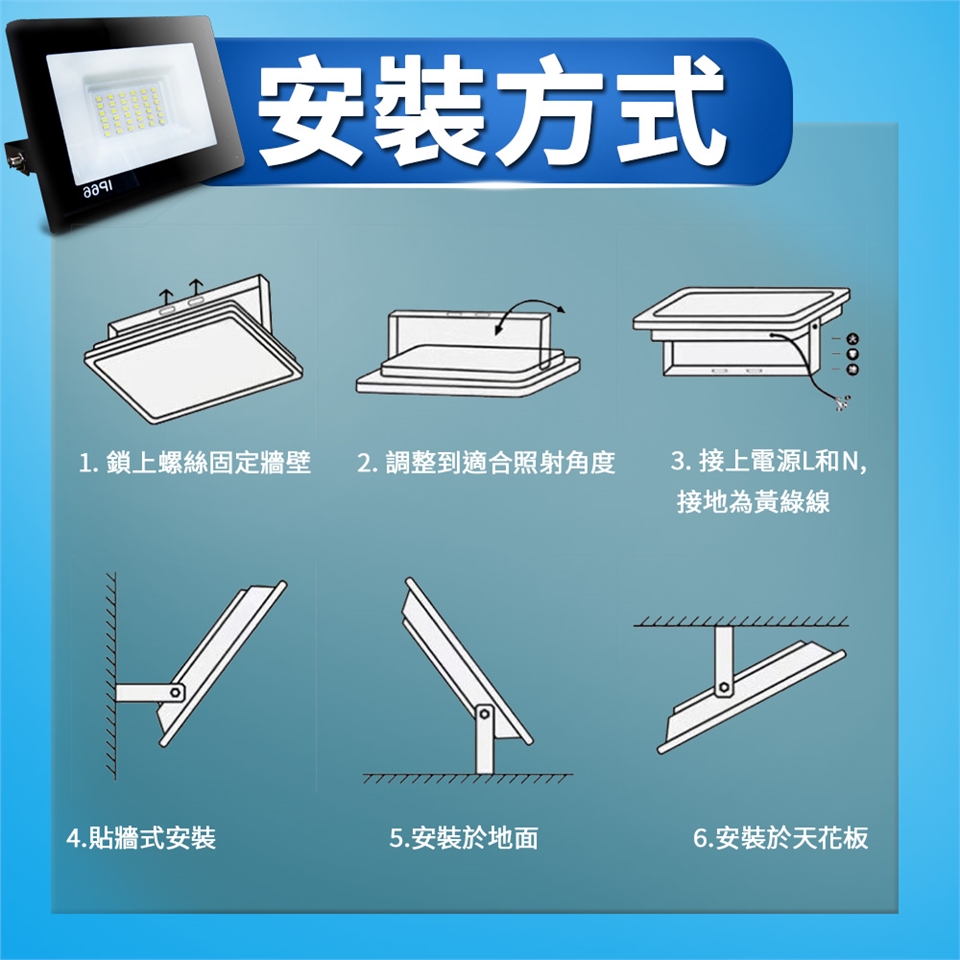 IP66

安裝方式

1. 鎖上螺絲固定牆壁

2. 調整到適合照射角度

3. 接上電源L和N, 接地為黃綠線

4.貼牆式安裝

5.安裝於地面

6.安裝於天花板