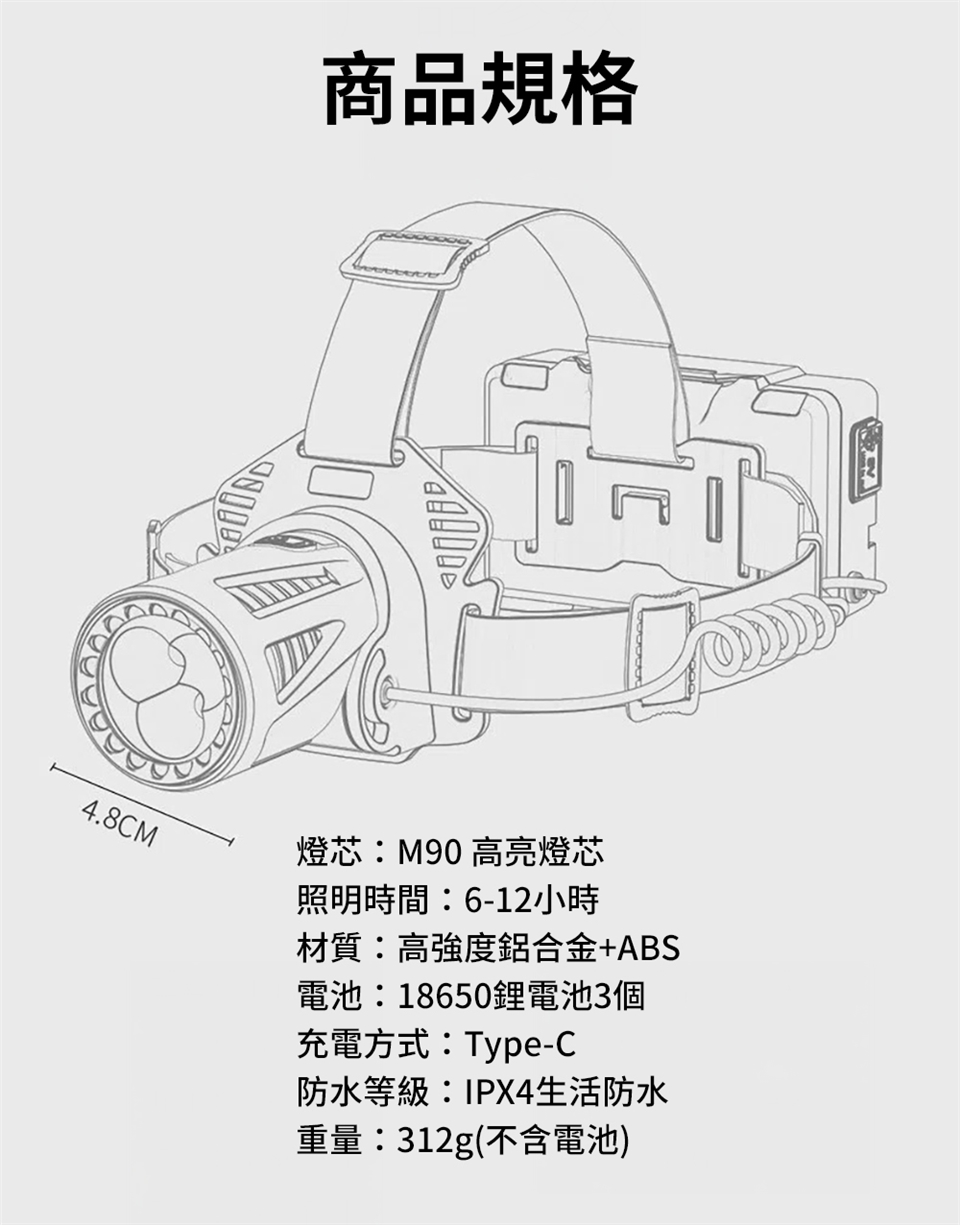 商品規格

4.8CM

燈芯：M90 高亮燈芯
照明時間：6-12小時
材質：高強度鋁合金+ABS
電池：18650鋰電池3個
充電方式：Type-C
防水等級：IPX4生活防水
重量：312g(不含電池)