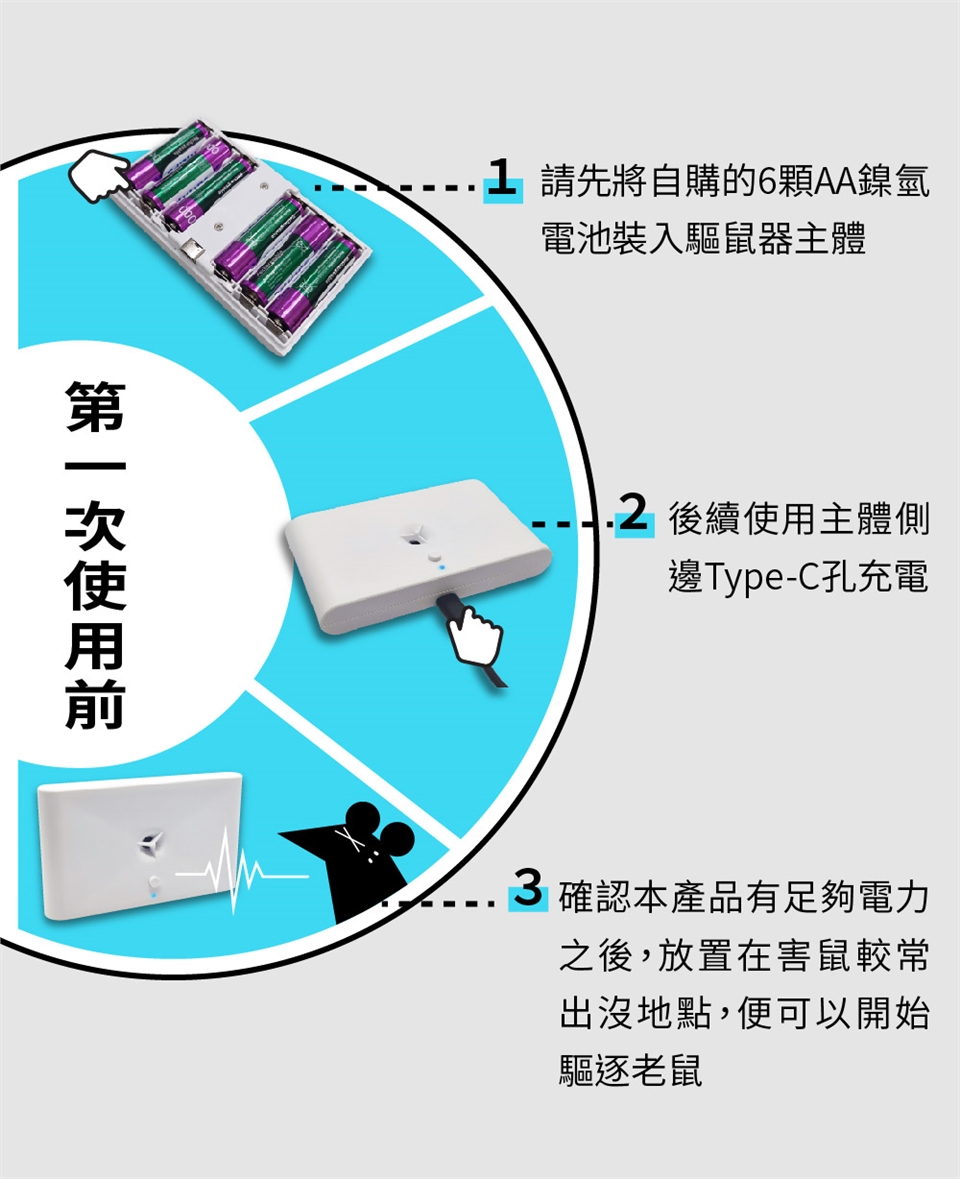 第一次使用前

1 請先將自購的6顆AA鎳氫電池裝入驅鼠器主體

2 後續使用主體側邊Type-C孔充電

3 確認本產品有足夠電力之後，放置在害鼠較常出沒地點，便可以開始驅逐老鼠