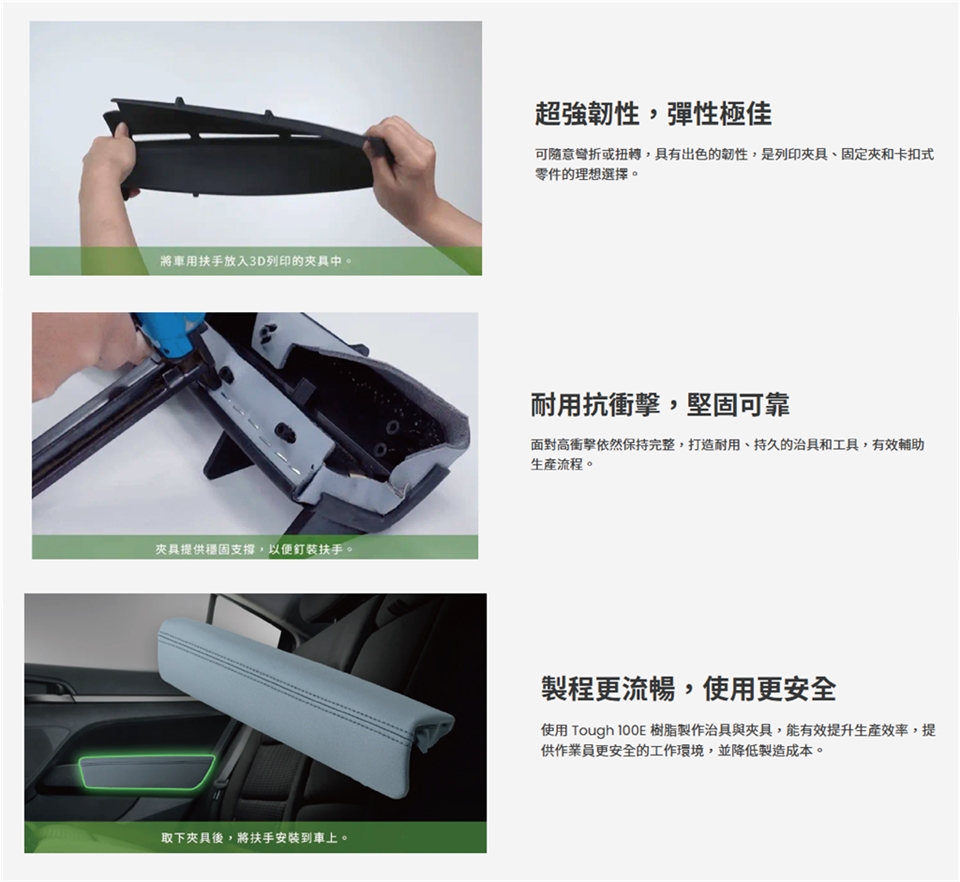 將車用扶手放入3D列印的夾具中。

超強韌性，彈性極佳

可隨意彎折或扭轉，具有出色的韌性，是列印夾具、固定夾和卡扣式零件的理想選擇。

夾具提供穩固支撐，以便釘裝扶手。

耐用抗衝擊，堅固可靠

面對高衝擊依然保持完整，打造耐用、持久的治具和工具，有效輔助生產流程。

取下夾具後，將扶手安裝到車上。

製程更流暢，使用更安全

使用 Tough 100E 樹脂製作治具與夾具，能有效提升生產效率，提供作業員更安全的工作環境，並降低製造成本。