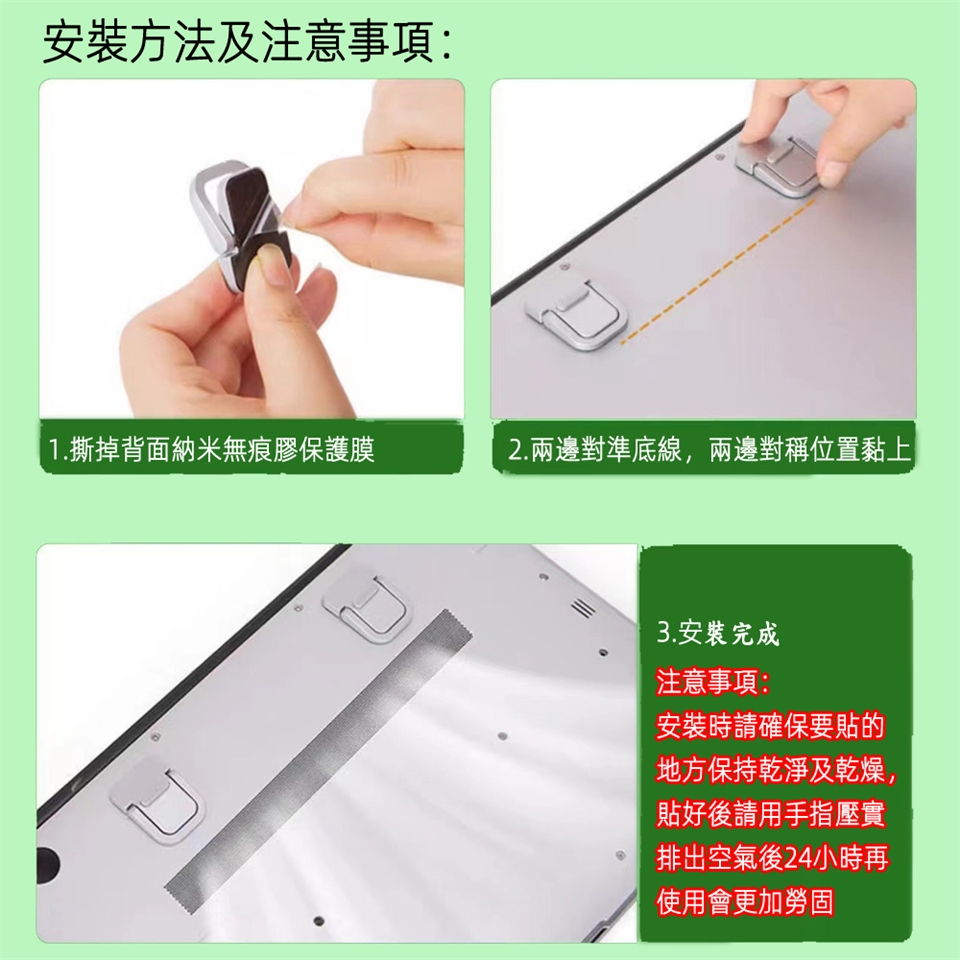 安裝方法及注意事項:

1.撕掉背面納米無痕膠保護膜

2.兩邊對準底線，兩邊對稱位置黏上

3.安裝完成

注意事項:
安裝時請確保要貼的地方保持乾淨及乾燥，貼好後請用手指壓實排出空氣後24小時再使用會更加勞固