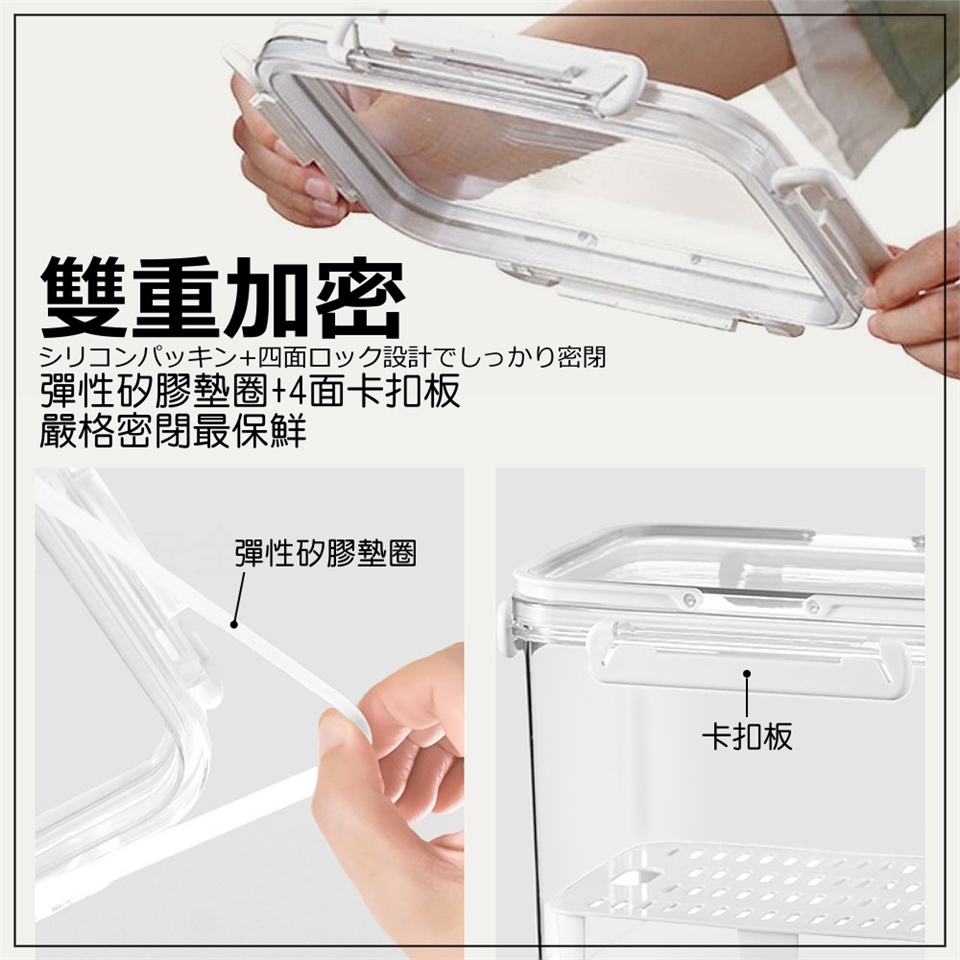 雙重加密
シリコンパッキン+四面ロック設計でしっかり密閉
彈性矽膠墊圈+4面卡扣板
嚴格密閉最保鮮

彈性矽膠墊圈

卡扣板