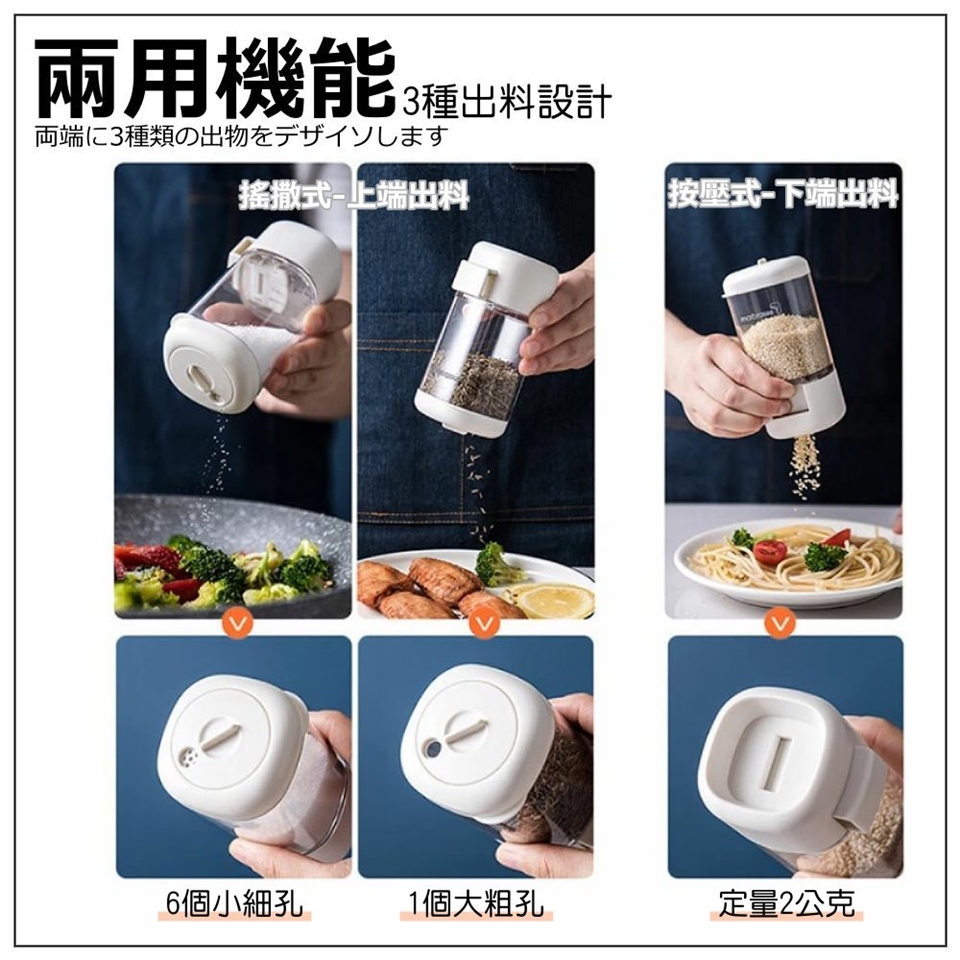 兩用機能 3種出料設計
両端に3種類の出物をデザイソします

搖撒式-上端出料

按壓式-下端出料

6個小細孔

1個大粗孔

定量2公克