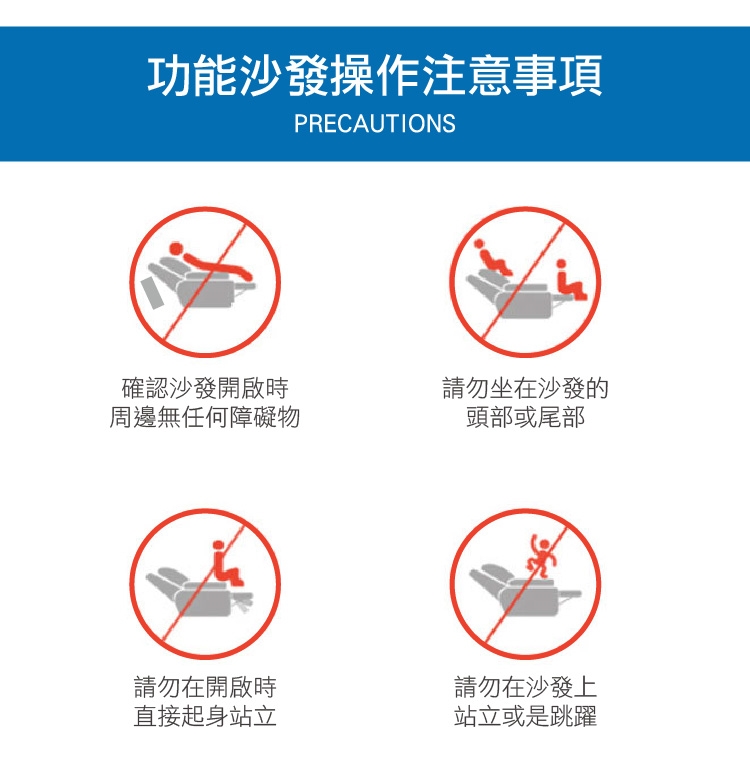 功能沙發操作注意事項
PRECAUTIONS

確認沙發開啟時
周邊無任何障礙物

請勿坐在沙發的
頭部或尾部

請勿在開啟時
直接起身站立

請勿在沙發上
站立或是跳躍