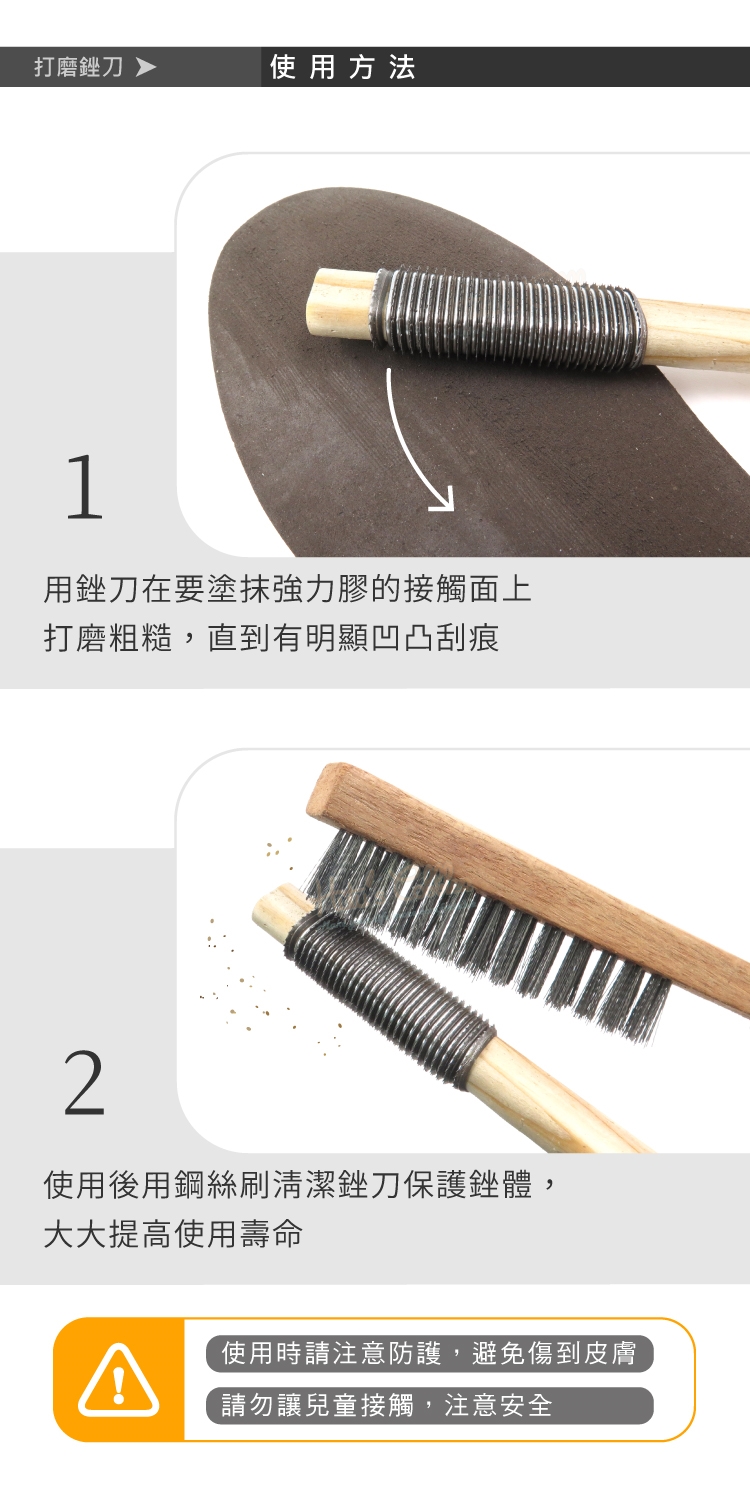 打磨銼刀 ➤

使用方法

1

用銼刀在要塗抹強力膠的接觸面上
打磨粗糙，直到有明顯凹凸刮痕

2

使用後用鋼絲刷清潔銼刀保護銼體，
大大提高使用壽命

使用時請注意防護，避免傷到皮膚

請勿讓兒童接觸，注意安全