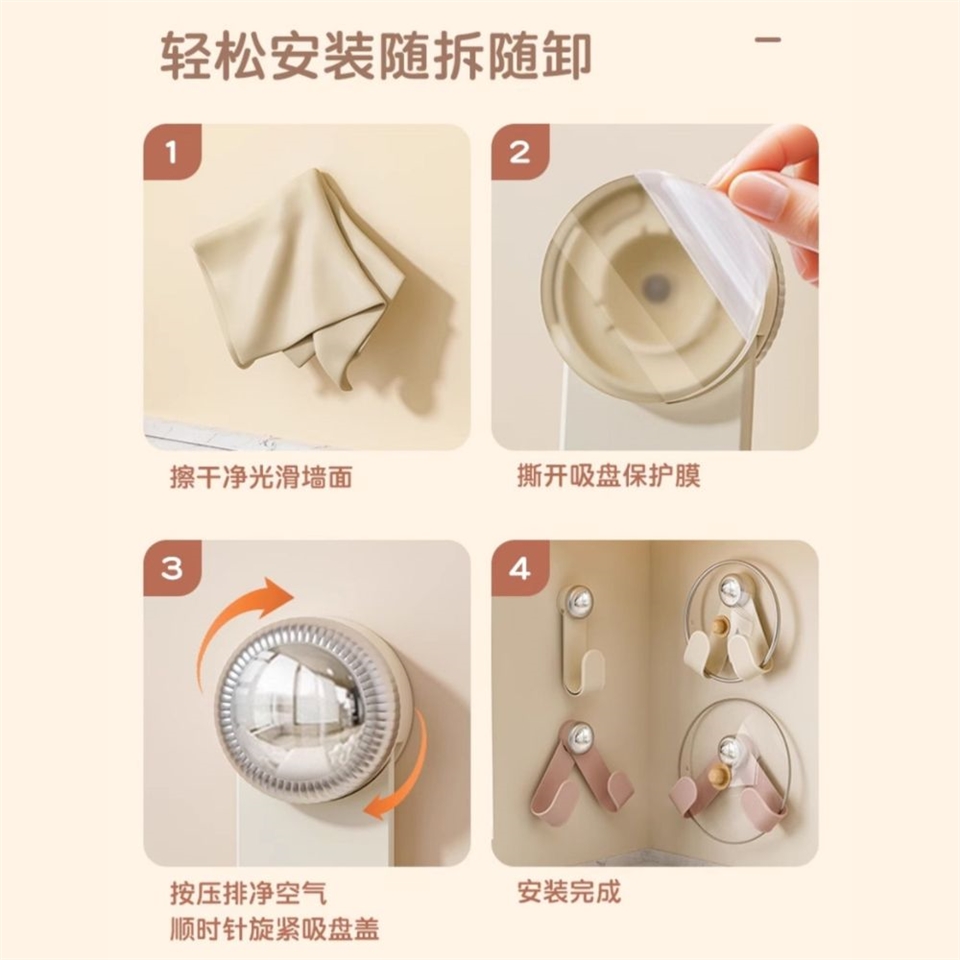 轻松安装随拆随卸

1
擦干净光滑墙面

2
撕开吸盘保护膜

3
按压排净空气
顺时针旋紧吸盘盖

4
安装完成