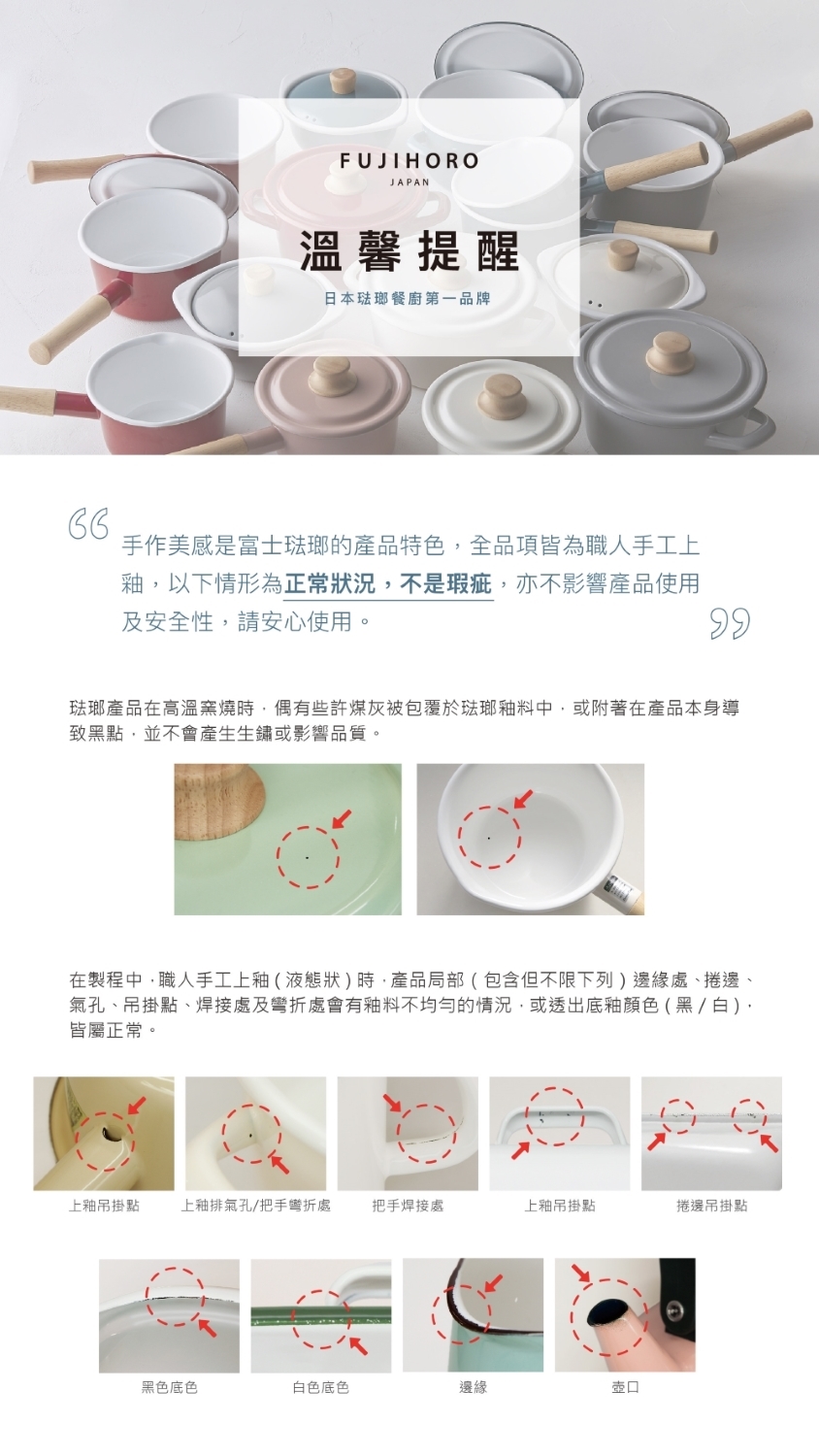 FUJIHORO
JAPAN

溫馨提醒

日本琺瑯餐廚第一品牌

手作美感是富士琺瑯的產品特色，全品項皆為職人手工上釉，以下情形為正常狀況，不是瑕疵，亦不影響產品使用及安全性，請安心使用。

琺瑯產品在高溫窯燒時，偶有些許煤灰被包覆於琺瑯釉料中，或附著在產品本身導致黑點，並不會產生生鏽或影響品質。

在製程中，職人手工上釉（液態狀）時，產品局部（包含但不限下列）邊緣處、捲邊、氣孔、吊掛點、焊接處及彎折處會有釉料不均勻的情況，或透出底釉顏色（黑／白），皆屬正常。

上釉吊掛點

上釉排氣孔/把手彎折處

把手焊接處

上釉吊掛點

捲邊吊掛點

黑色底色

白色底色

邊緣

壺口