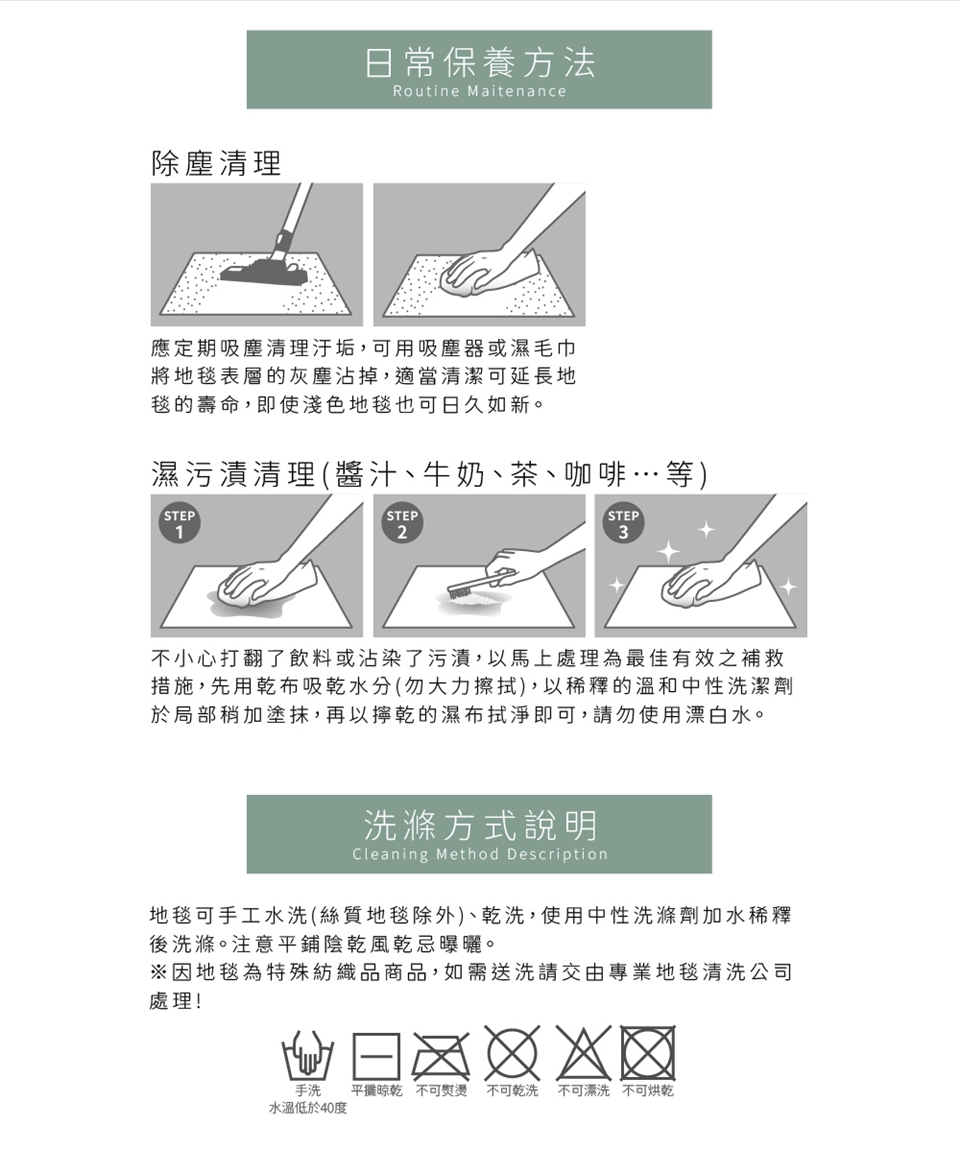 日常保養方法
Routine Maitenance

除塵清理

應定期吸塵清理汙垢，可用吸塵器或濕毛巾將地毯表層的灰塵沾掉，適當清潔可延長地毯的壽命，即使淺色地毯也可日久如新。

濕污漬清理(醬汁、牛奶、茶、咖啡…等)

STEP 1
STEP 2
STEP 3

不小心打翻了飲料或沾染了污漬，以馬上處理為最佳有效之補救措施，先用乾布吸乾水分(勿大力擦拭)，以稀釋的溫和中性洗潔劑於局部稍加塗抹，再以擰乾的濕布拭淨即可，請勿使用漂白水。

洗滌方式說明
Cleaning Method Description

地毯可手工水洗(絲質地毯除外)、乾洗，使用中性洗滌劑加水稀釋後洗滌。注意平鋪陰乾風乾忌曝曬。
※因地毯為特殊紡織品商品，如需送洗請交由專業地毯清洗公司處理!

手洗
水溫低於40度
平攤晾乾
不可熨燙
不可乾洗
不可漂洗
不可烘乾