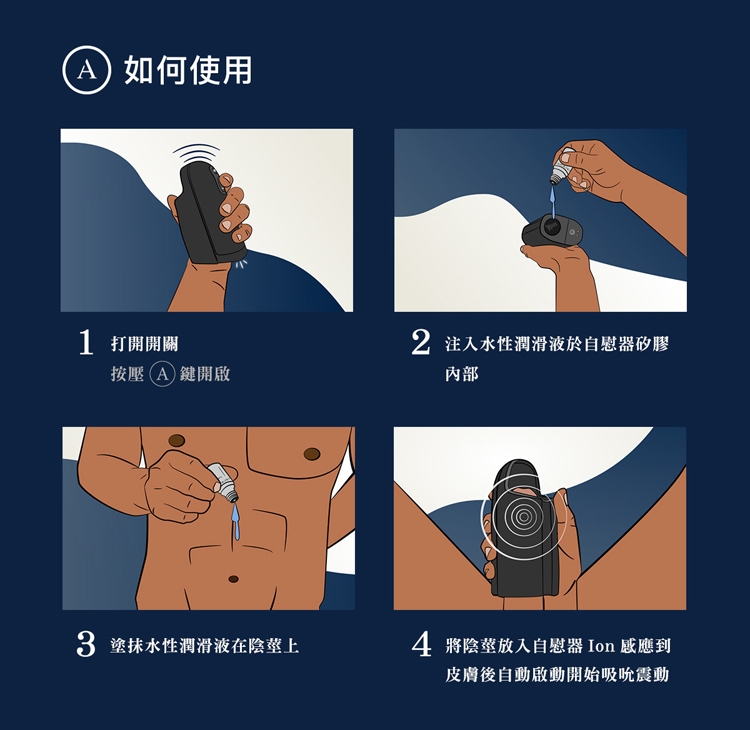 A 如何使用

1 打開開關
按壓 A 鍵開啟

2 注入水性潤滑液於自慰器矽膠內部

3 塗抹水性潤滑液在陰莖上

4 將陰莖放入自慰器 Ion 感應到皮膚後自動啟動開始吸吮震動