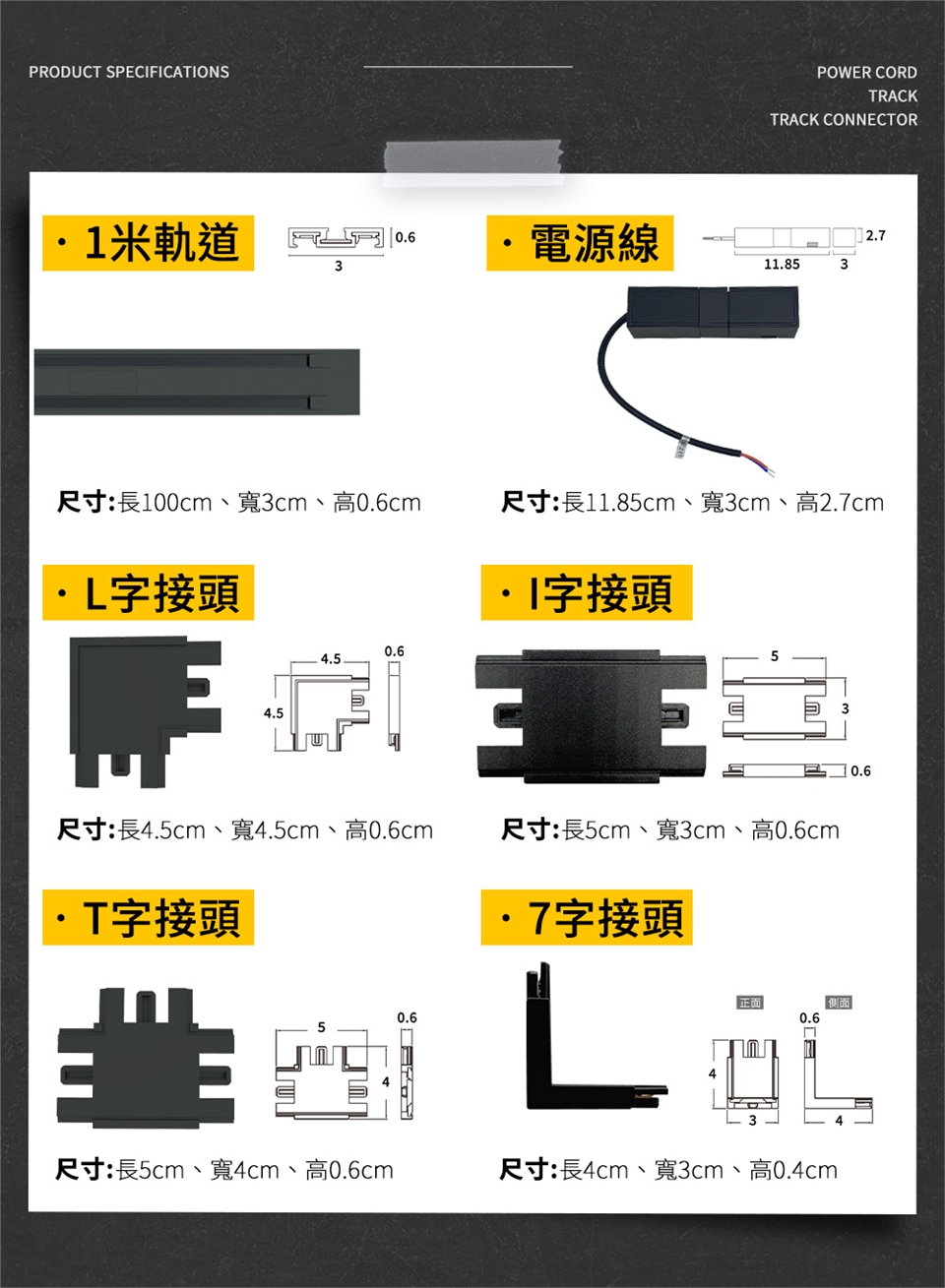 PRODUCT SPECIFICATIONS

POWER CORD
TRACK
TRACK CONNECTOR

· 1米軌道

0.6
3

尺寸:長100cm、寬3cm、高0.6cm

· 電源線

2.7
11.85
3

尺寸:長11.85cm、寬3cm、高2.7cm

· L字接頭

4.5
0.6
4.5

尺寸:長4.5cm、寬4.5cm、高0.6cm

· I字接頭

5
3
0.6

尺寸:長5cm、寬3cm、高0.6cm

· T字接頭

5
0.6
4

尺寸:長5cm、寬4cm、高0.6cm

· 7字接頭

正面
側面
0.6
4
3
4

尺寸:長4cm、寬3cm、高0.4cm